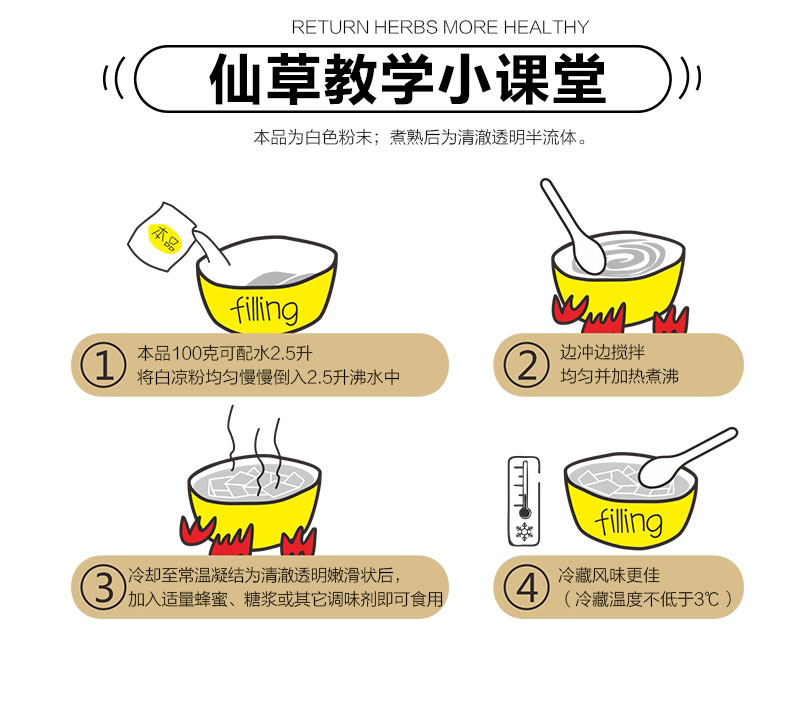 RETURN HERBS MORE HEALTHY

仙草教学小课堂

本品为白色粉末；煮熟后为清澈透明半流体。

本品

filling

① 本品100克可配水2.5升
将白凉粉均匀慢慢倒入2.5升沸水中

② 边冲边搅拌
均匀并加热煮沸

③ 冷却至常温凝结为清澈透明嫩滑状后，
加入适量蜂蜜、糖浆或其它调味剂即可食用

filling

④ 冷藏风味更佳
（冷藏温度不低于3℃）