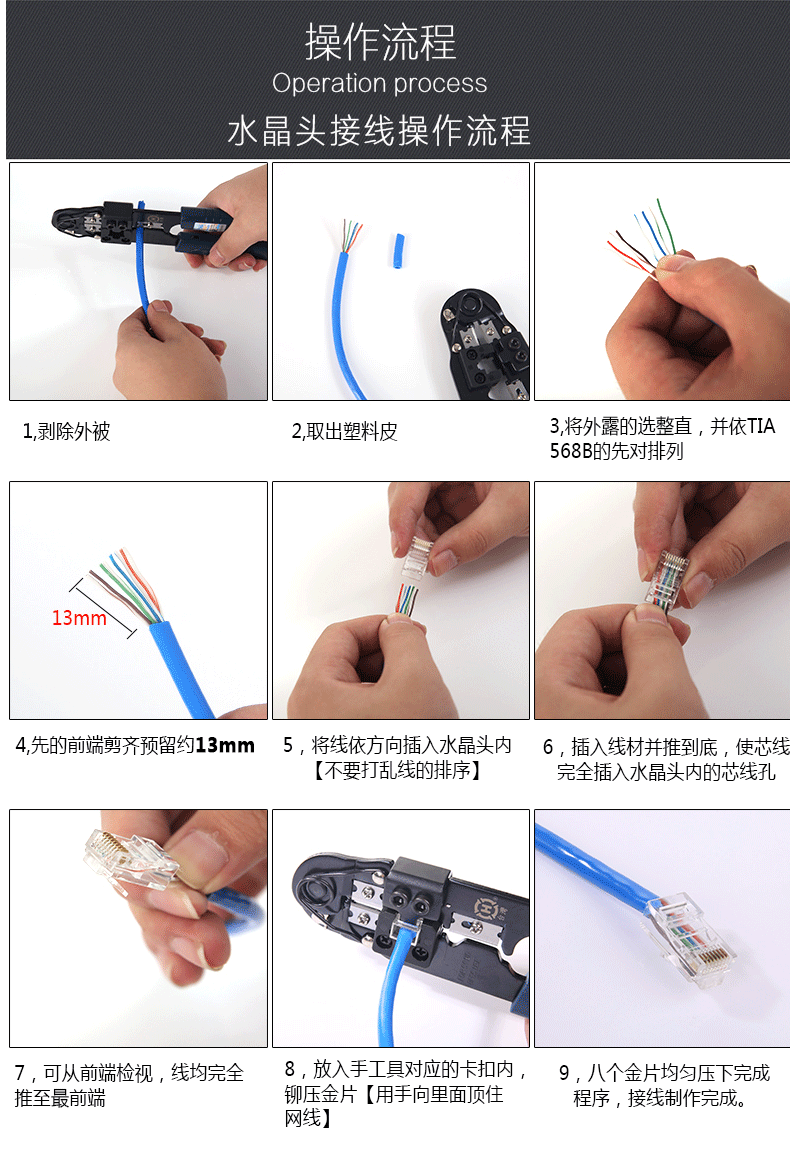 操作流程
Operation process
水晶头接线操作流程

1,剥除外被

2,取出塑料皮

3,将外露的选整直，并依TIA 568B的先对排列

13mm

4,先的前端剪齐预留约13mm

5，将线依方向插入水晶头内【不要打乱线的排序】

6，插入线材并推到底，使芯线完全插入水晶头内的芯线孔

7，可从前端检视，线均完全推至最前端

8，放入手工具对应的卡扣内，铆压金片【用手向里面顶住网线】

9，八个金片均匀压下完成程序，接线制作完成。