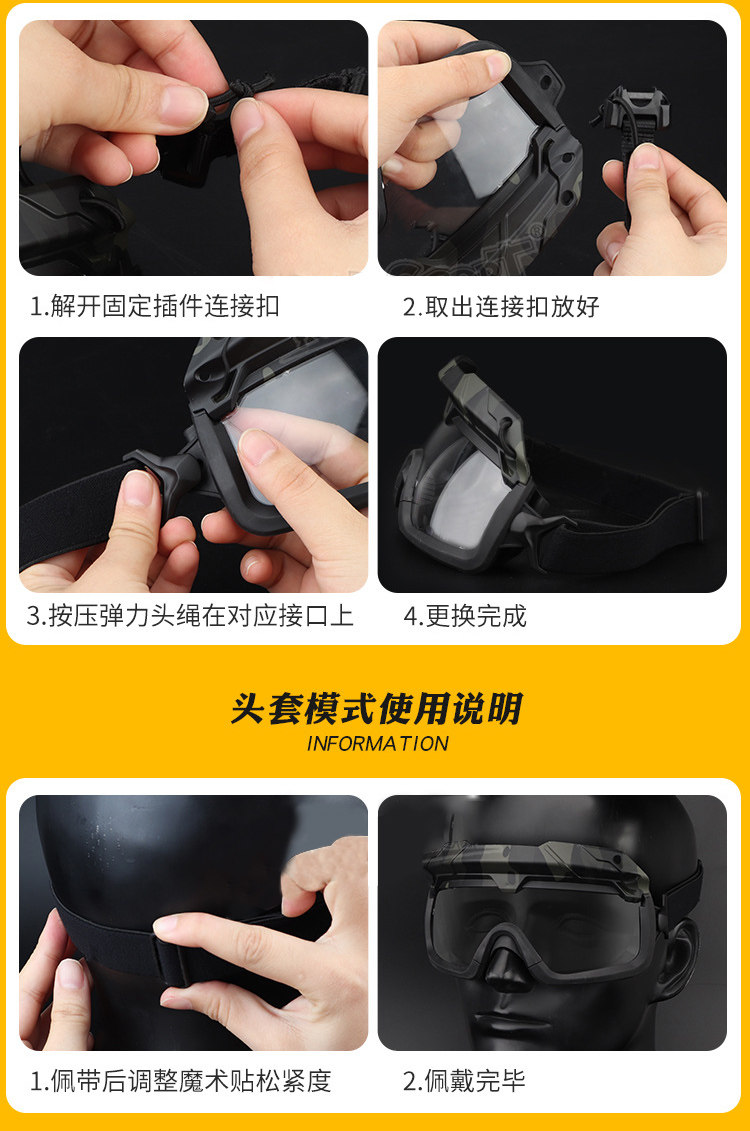 1.解开固定插件连接扣

2.取出连接扣放好

3.按压弹力头绳在对应接口上

4.更换完成

头套模式使用说明

INFORMATION

1.佩带后调整魔术贴松紧度

2.佩戴完毕