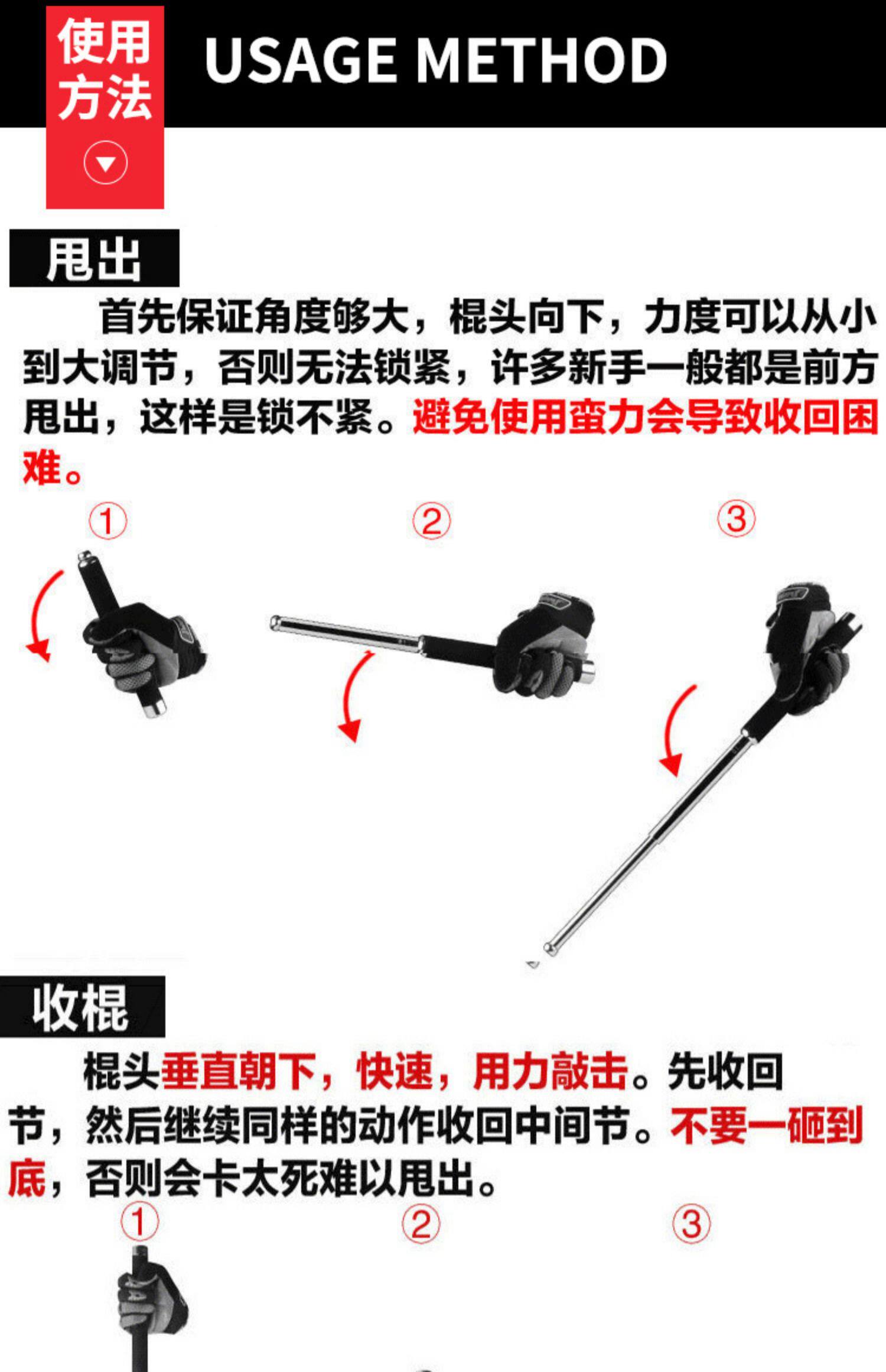 使用方法

USAGE METHOD

甩出

首先保证角度够大，棍头向下，力度可以从小到大调节，否则无法锁紧，许多新手一般都是前方甩出，这样是锁不紧。避免使用蛮力会导致收回困难。

①

②

③

收棍

棍头垂直朝下，快速，用力敲击。先收回节，然后继续同样的动作收回中间节。不要一砸到底，否则会卡太死难以甩出。

①

②

③