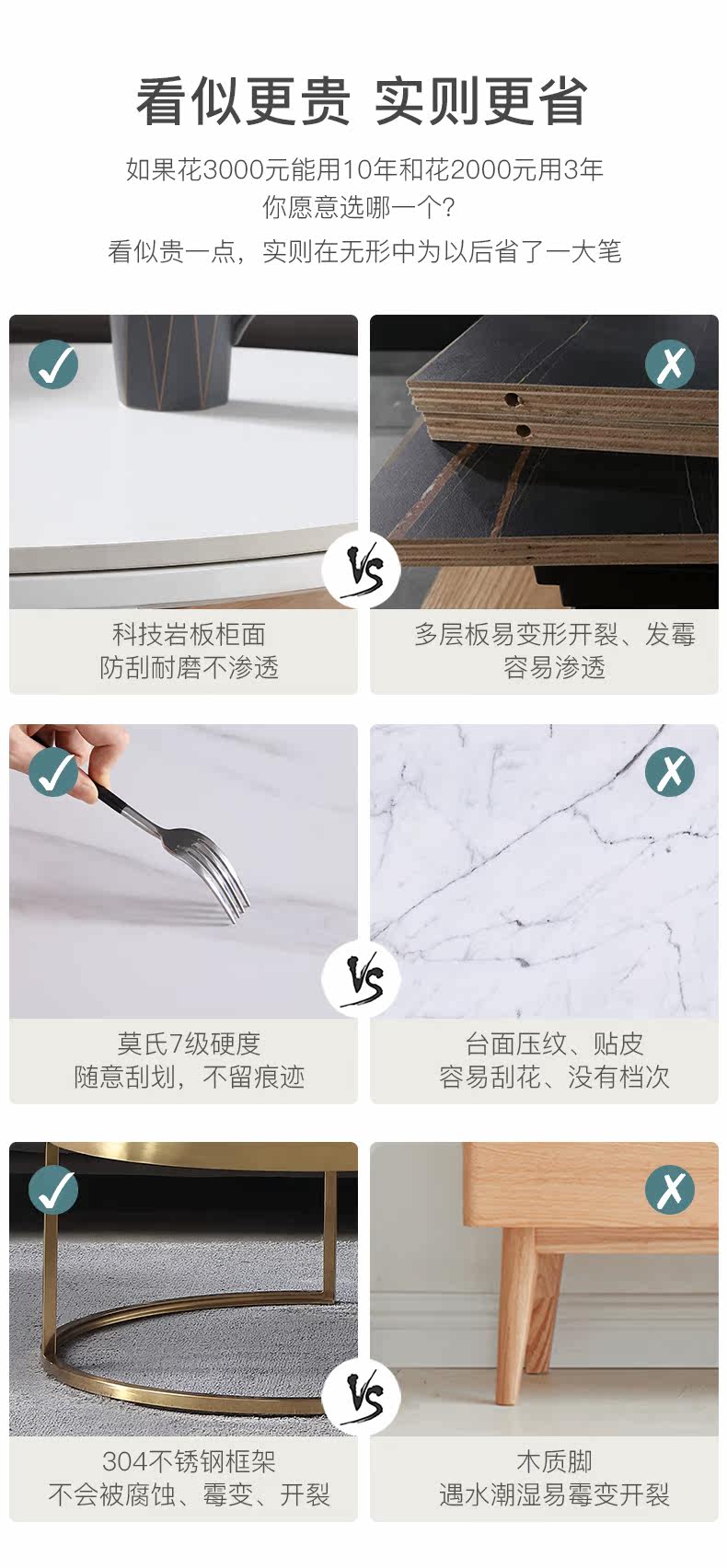 看似更贵 实则更省

如果花3000元能用10年和花2000元用3年
你愿意选哪一个?
看似贵一点，实则在无形中为以后省了一大笔

VS

科技岩板柜面
防刮耐磨不渗透

多层板易变形开裂、发霉
容易渗透

VS

莫氏7级硬度
随意刮划，不留痕迹

台面压纹、贴皮
容易刮花、没有档次

VS

304不锈钢框架
不会被腐蚀、霉变、开裂

木质脚
遇水潮湿易霉变开裂