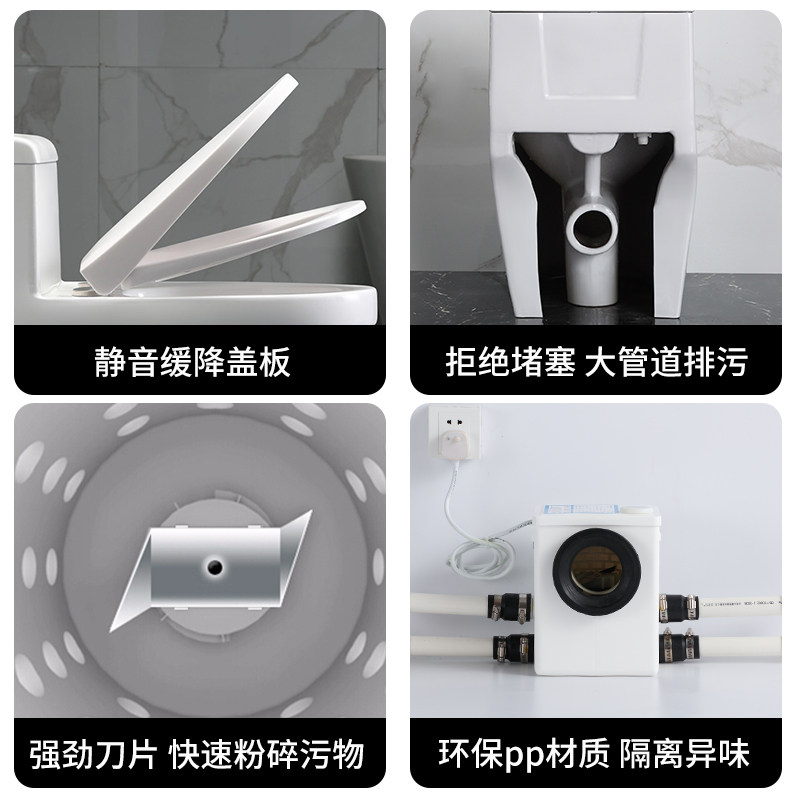 静音缓降盖板

拒绝堵塞 大管道排污

强劲刀片 快速粉碎污物

环保pp材质 隔离异味