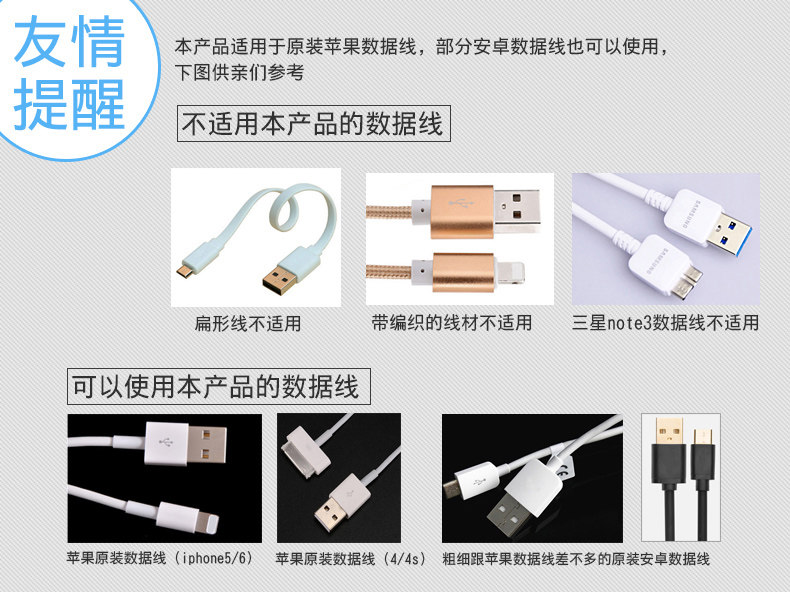 友情提醒

本产品适用于原装苹果数据线，部分安卓数据线也可以使用，下图供亲们参考

不适用本产品的数据线

SAMSUNG

SAMSUNG

扁形线不适用

带编织的线材不适用

三星note3数据线不适用

可以使用本产品的数据线

苹果原装数据线（iphone5/6）

苹果原装数据线（4/4s）

粗细跟苹果数据线差不多的原装安卓数据线