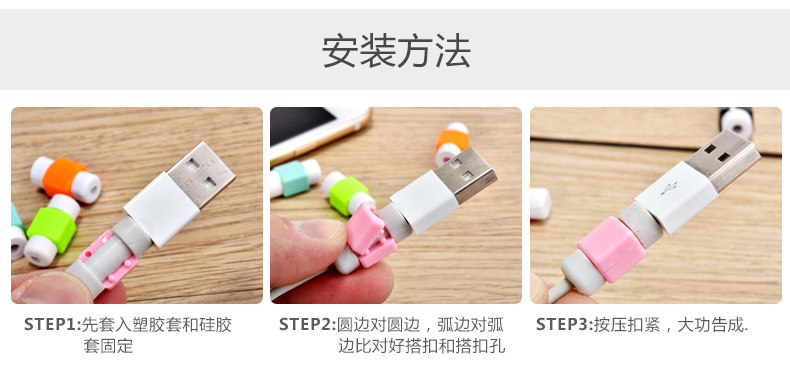 安装方法

STEP1:先套入塑胶套和硅胶套固定

STEP2:圆边对圆边，弧边对弧边比对好搭扣和搭扣孔

STEP3:按压扣紧，大功告成.