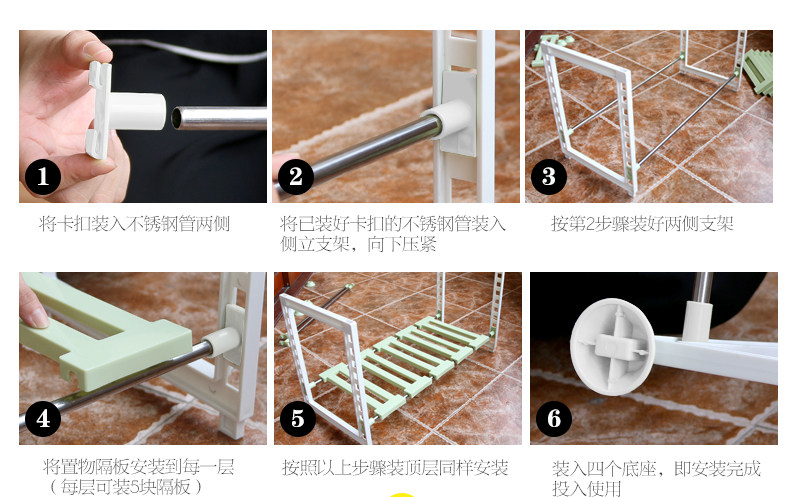 1
将卡扣装入不锈钢管两侧

2
将已装好卡扣的不锈钢管装入侧立支架，向下压紧

3
按第2步骤装好两侧支架

4
将置物隔板安装到每一层（每层可装5块隔板）

5
按照以上步骤装顶层同样安装

6
装入四个底座，即安装完成投入使用