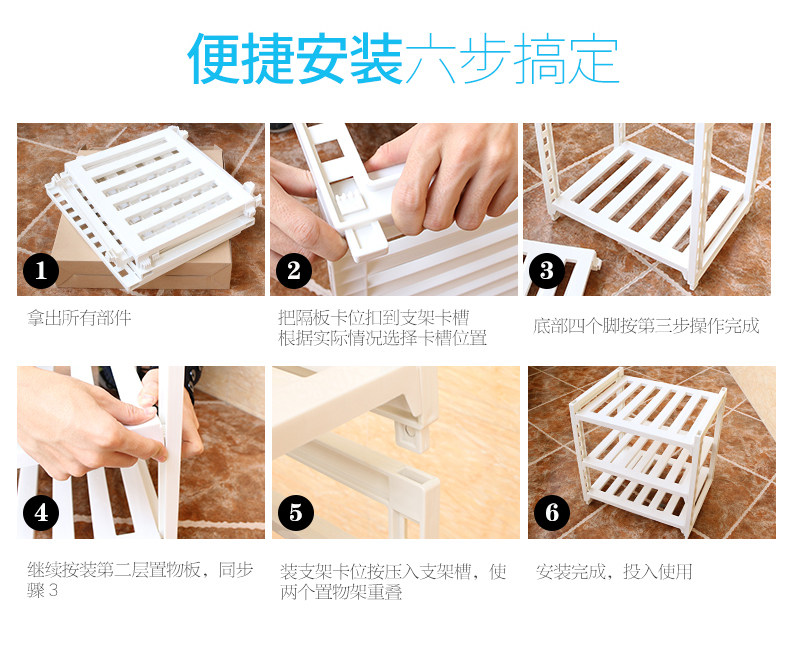 便捷安装六步搞定

1
拿出所有部件

2
把隔板卡位扣到支架卡槽
根据实际情况选择卡槽位置

3
底部四个脚按第三步操作完成

4
继续按装第二层置物板，同步骤 3

5
装支架卡位按压入支架槽，使两个置物架重叠

6
安装完成，投入使用