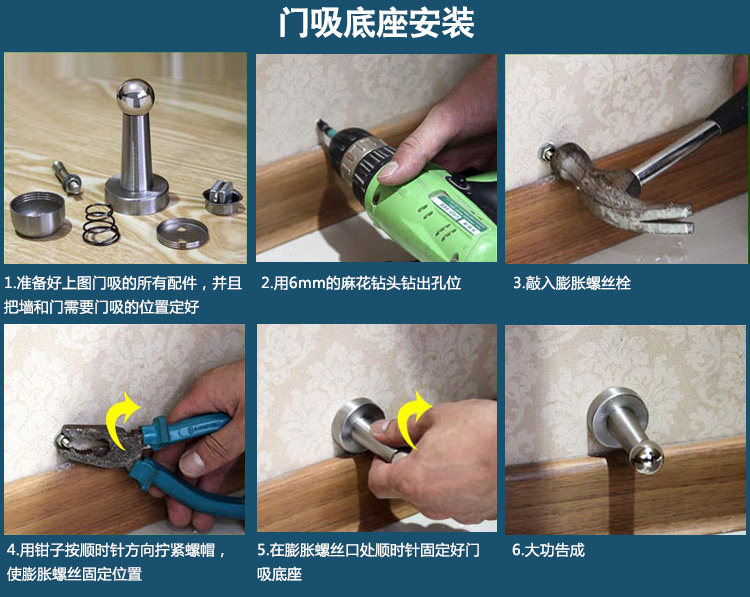 门吸底座安装

1.准备好上图门吸的所有配件，并且把墙和门需要门吸的位置定好

2.用6mm的麻花钻头钻出孔位

3.敲入膨胀螺丝栓

4.用钳子按顺时针方向拧紧螺帽，使膨胀螺丝固定位置

5.在膨胀螺丝口处顺时针固定好门吸底座

6.大功告成