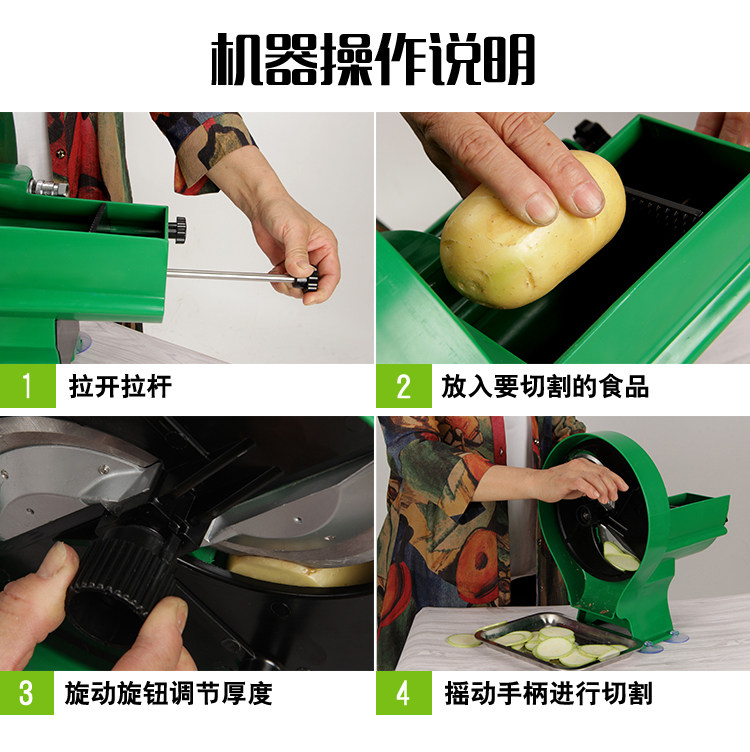 机器操作说明

1 拉开拉杆

2 放入要切割的食品

3 旋动旋钮调节厚度

4 摇动手柄进行切割