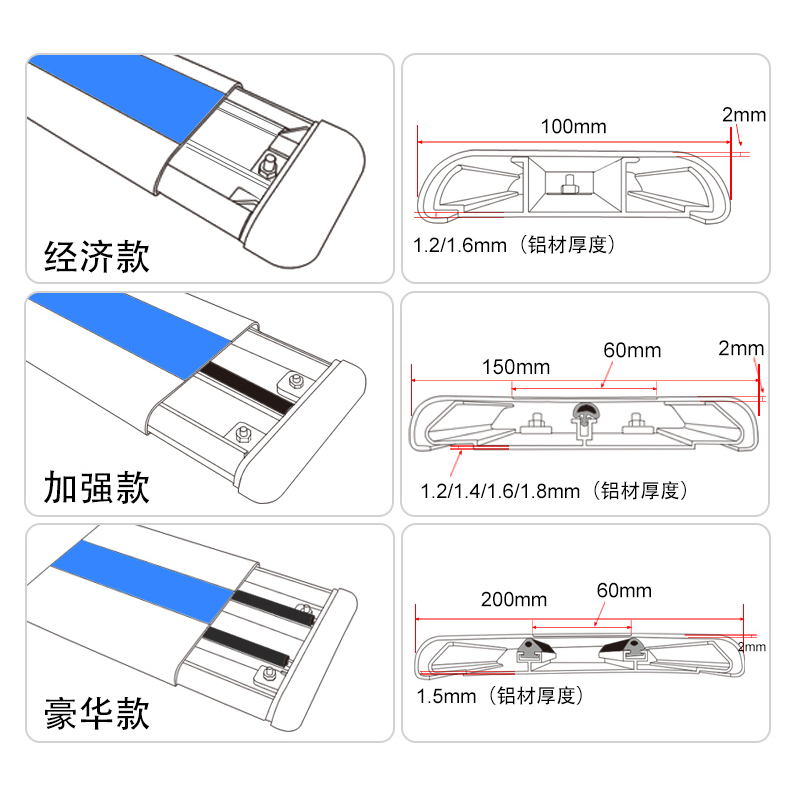 经济款

100mm

2mm

1.2/1.6mm（铝材厚度）

加强款

150mm

60mm

2mm

1.2/1.4/1.6/1.8mm（铝材厚度）

豪华款

200mm

60mm

2mm

1.5mm（铝材厚度）