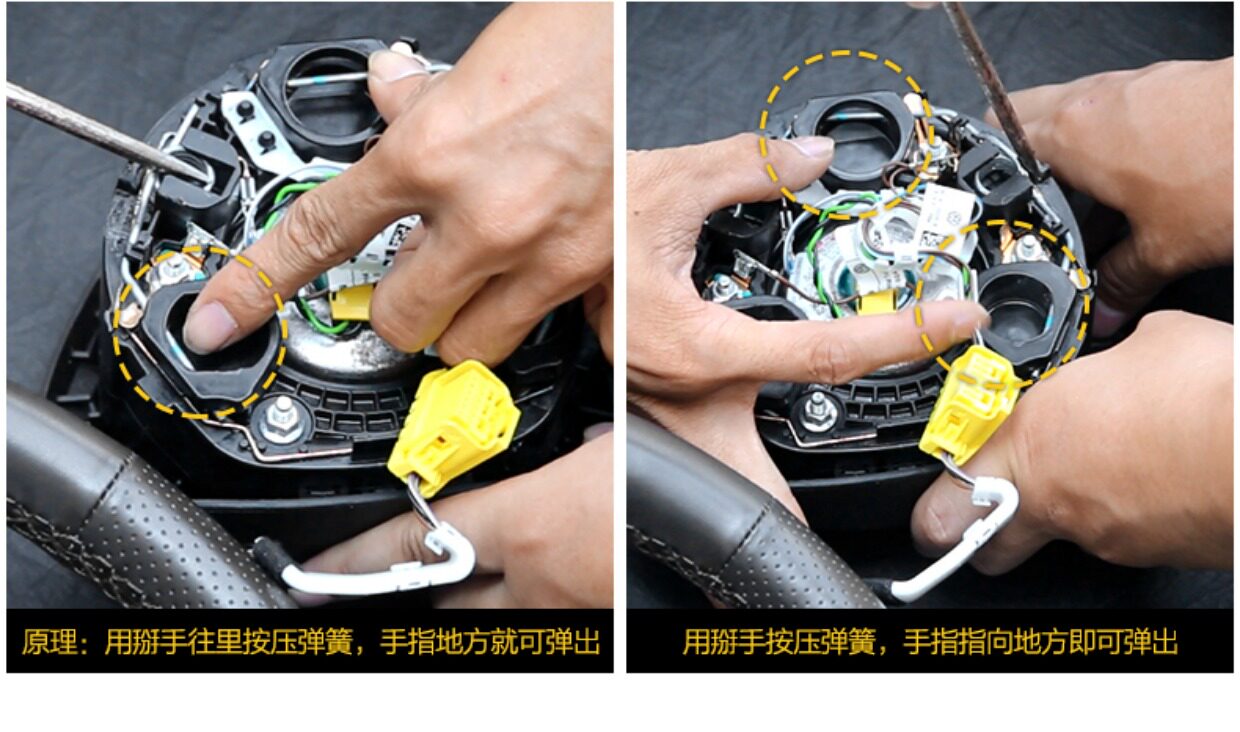 原理：用掰手往里按压弹簧，手指地方就可弹出

用掰手按压弹簧，手指指向地方即可弹出