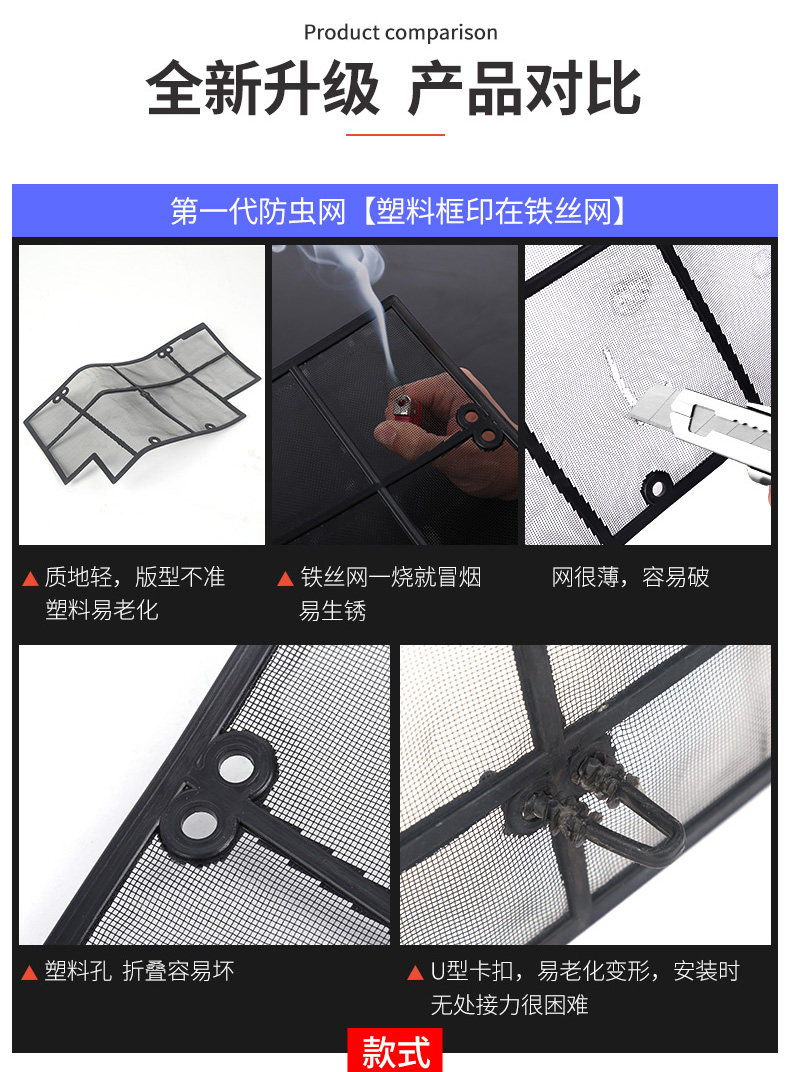 Product comparison

全新升级 产品对比

第一代防虫网【塑料框印在铁丝网】

▲ 质地轻，版型不准
塑料易老化

▲ 铁丝网一烧就冒烟
易生锈

网很薄，容易破

▲ 塑料孔 折叠容易坏

▲ U型卡扣，易老化变形，安装时无处接力很困难

款式