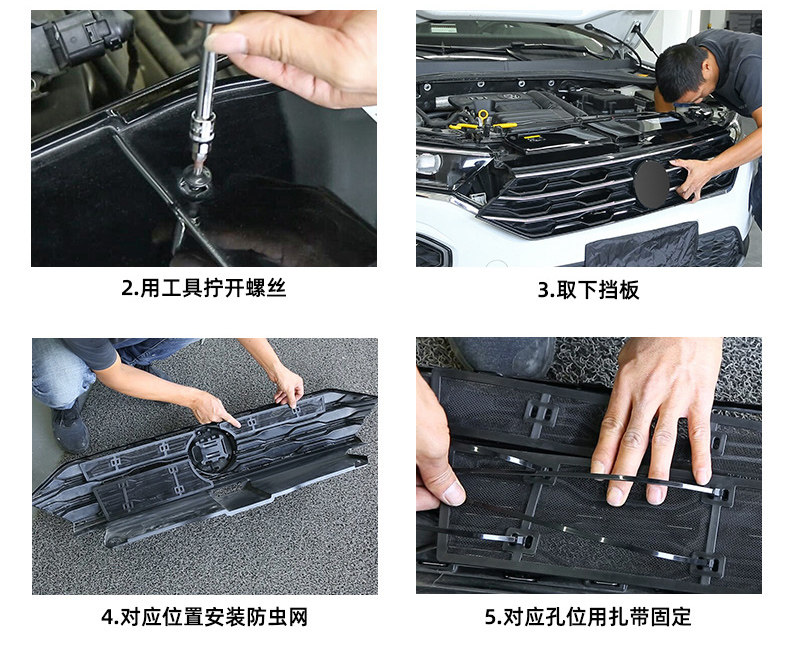 2.用工具拧开螺丝

3.取下挡板

4.对应位置安装防虫网

5.对应孔位用扎带固定