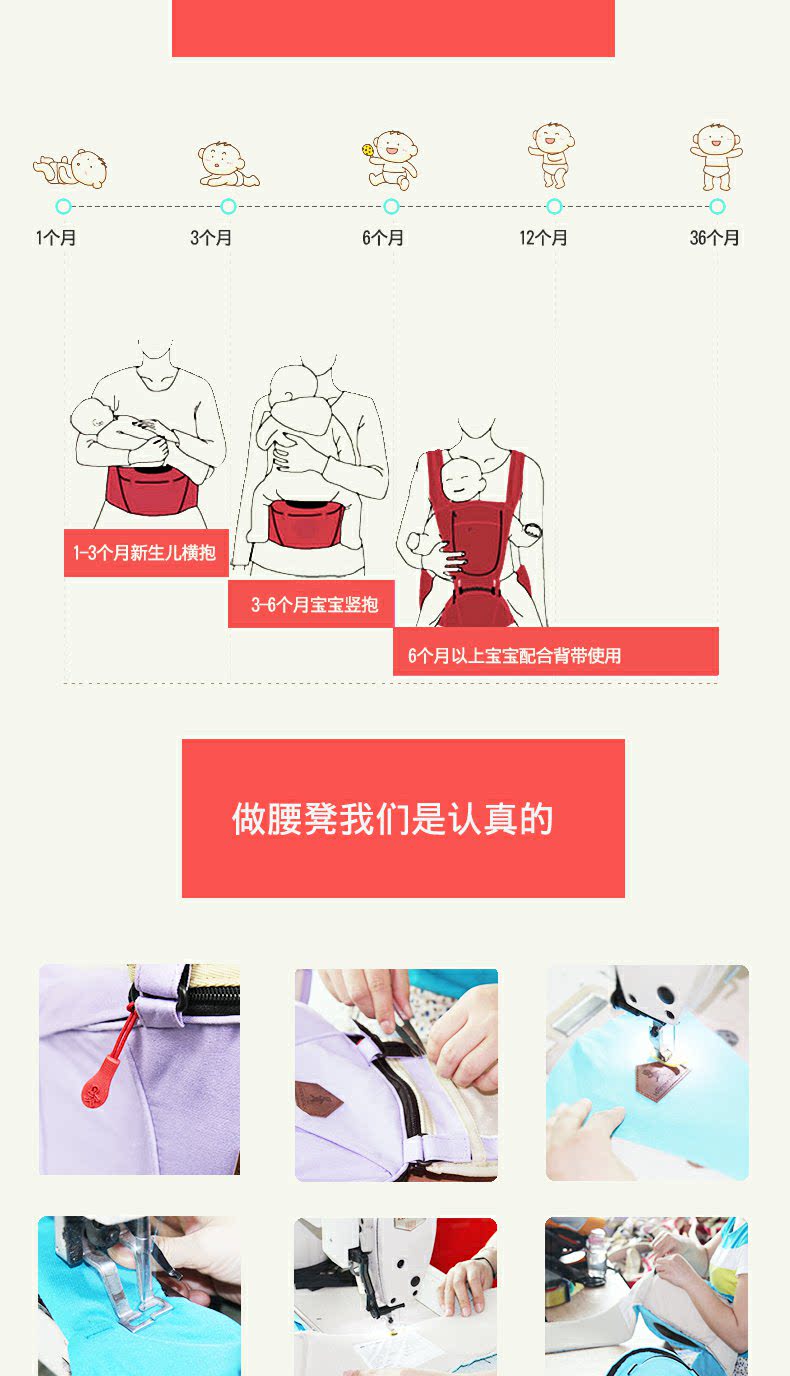 1个月 3个月 6个月 12个月 36个月

1-3个月新生儿横抱

3-6个月宝宝竖抱

6个月以上宝宝配合背带使用

做腰凳我们是认真的