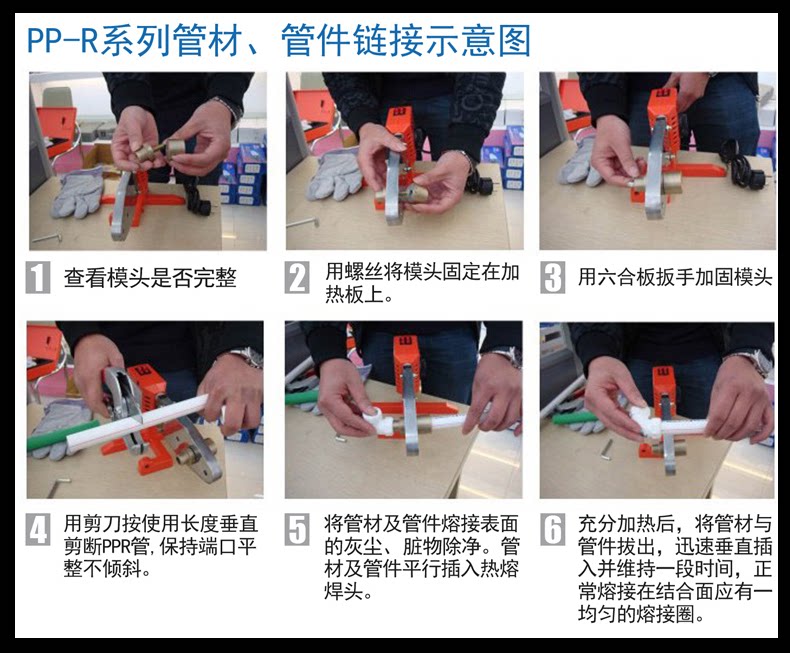 PP-R系列管材、管件链接示意图

1 查看模头是否完整

2 用螺丝将模头固定在加热板上。

3 用六合板扳手加固模头

4 用剪刀按使用长度垂直剪断PPR管，保持端口平整不倾斜。

5 将管材及管件熔接表面的灰尘、脏物除净。管材及管件平行插入热熔焊头。

6 充分加热后，将管材与管件拔出，迅速垂直插入并维持一段时间，正常熔接在结合面应有一均匀的熔接圈。