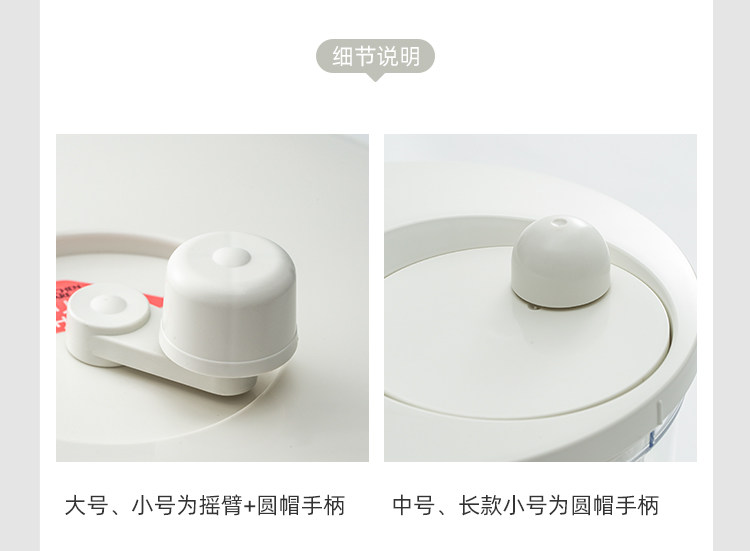 细节说明

大号、小号为摇臂+圆帽手柄

中号、长款小号为圆帽手柄