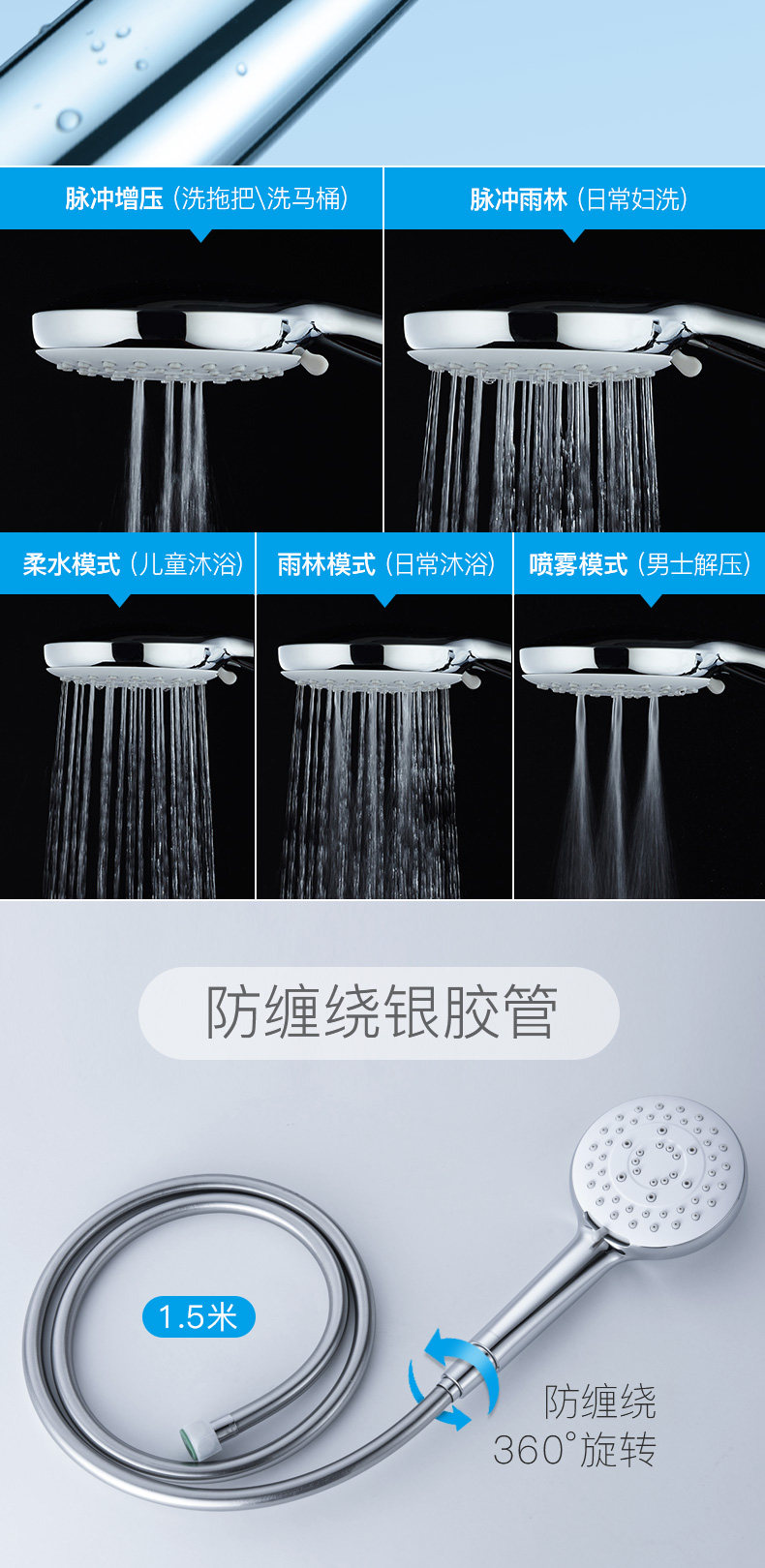 脉冲增压（洗拖把\洗马桶）

脉冲雨林（日常妇洗）

柔水模式（儿童沐浴）

雨林模式（日常沐浴）

喷雾模式（男士解压）

防缠绕银胶管

1.5米

防缠绕
360°旋转