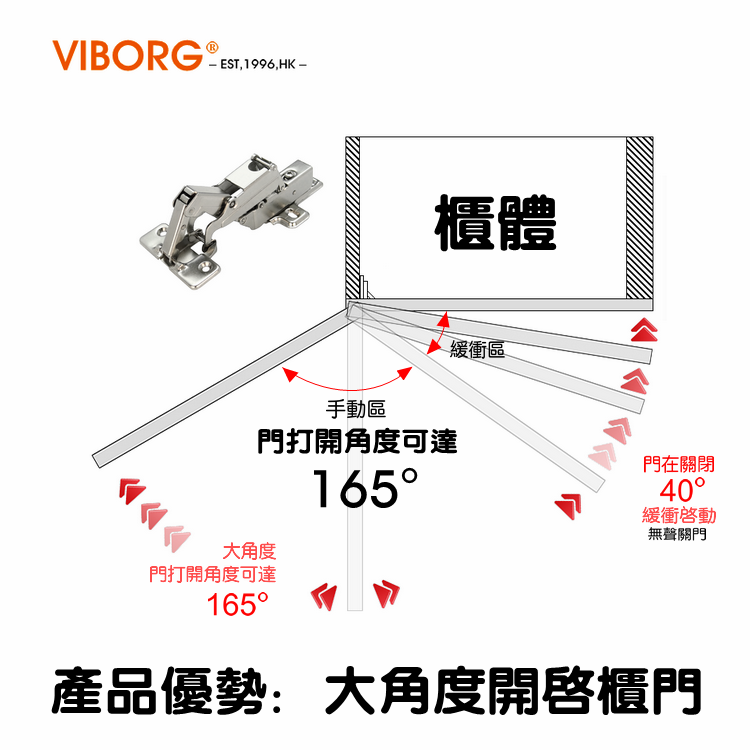 VIBORG® – EST,1996,HK –

櫃體

緩衝區

手動區

門打開角度可達

165°

門在關閉
40°
緩衝啓動
無聲關門

大角度
門打開角度可達
165°

產品優勢: 大角度開啓櫃門