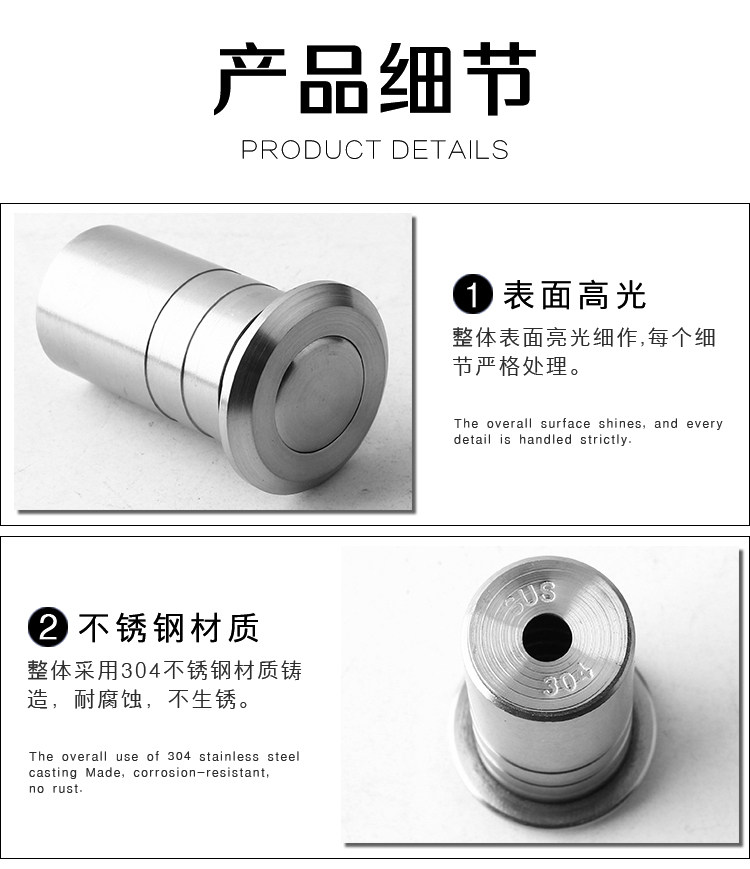 产品细节

PRODUCT DETAILS

1 表面高光

整体表面亮光细作,每个细节严格处理。

The overall surface shines, and every detail is handled strictly.

2 不锈钢材质

整体采用304不锈钢材质铸造，耐腐蚀，不生锈。

The overall use of 304 stainless steel casting Made, corrosion-resistant, no rust.

SUS

304