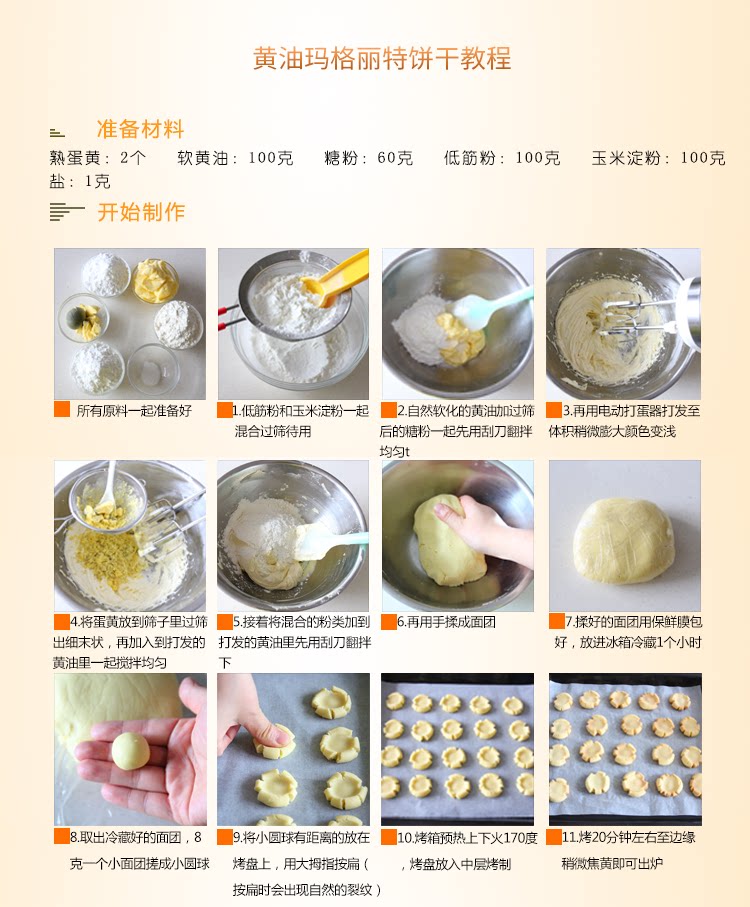 黄油玛格丽特饼干教程

准备材料

熟蛋黄：2个　软黄油：100克　糖粉：60克　低筋粉：100克　玉米淀粉：100克　盐：1克

开始制作

所有原料一起准备好

1.低筋粉和玉米淀粉一起混合过筛待用

2.自然软化的黄油加过筛后的糖粉一起先用刮刀翻拌均匀t

3.再用电动打蛋器打发至体积稍微膨大颜色变浅

4.将蛋黄放到筛子里过筛出细末状，再加入到打发的黄油里一起搅拌均匀

5.接着将混合的粉类加到打发的黄油里先用刮刀翻拌下

6.再用手揉成面团

7.揉好的面团用保鲜膜包好，放进冰箱冷藏1个小时

8.取出冷藏好的面团，8克一个小面团搓成小圆球

9.将小圆球有距离的放在烤盘上，用大拇指按扁（按扁时会出现自然的裂纹）

10.烤箱预热上下火170度，烤盘放入中层烤制

11.烤20分钟左右至边缘稍微焦黄即可出炉