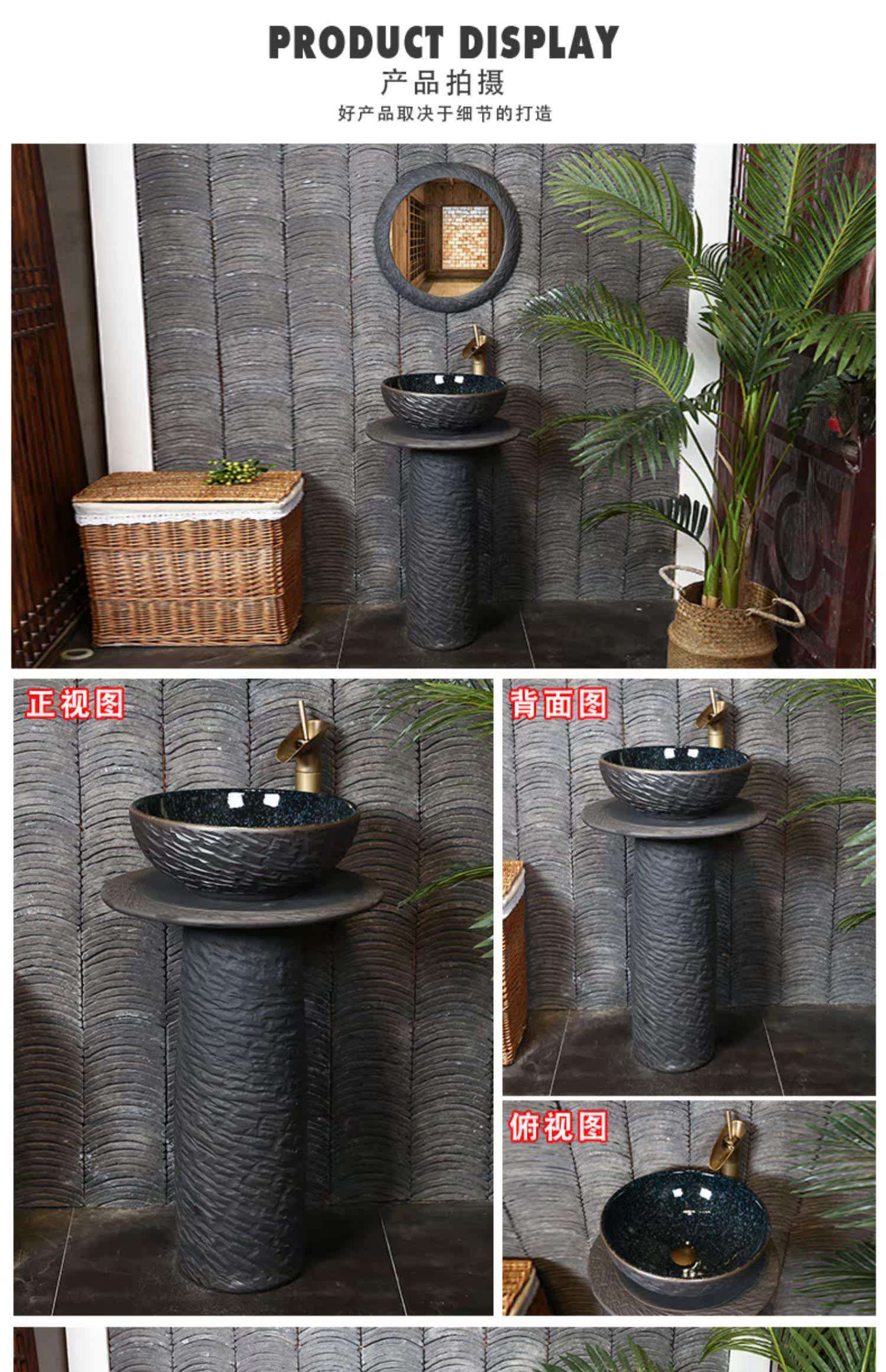 PRODUCT DISPLAY
产品拍摄
好产品取决于细节的打造

正视图

背面图

俯视图