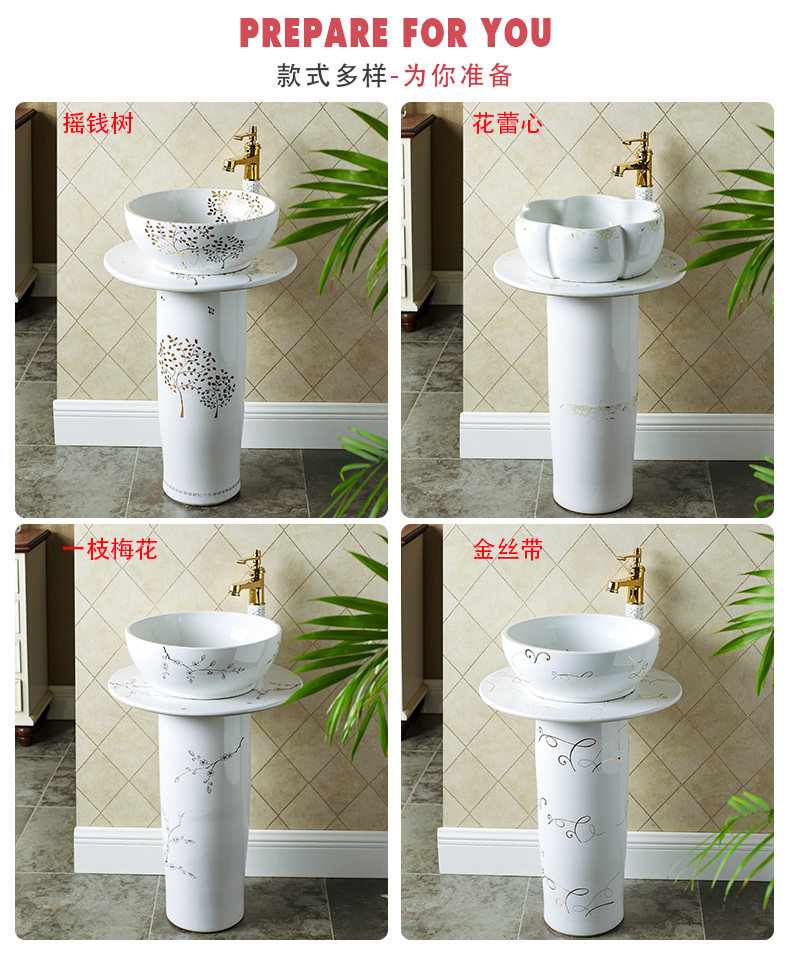 PREPARE FOR YOU

款式多样-为你准备

摇钱树

花蕾心

一枝梅花

金丝带