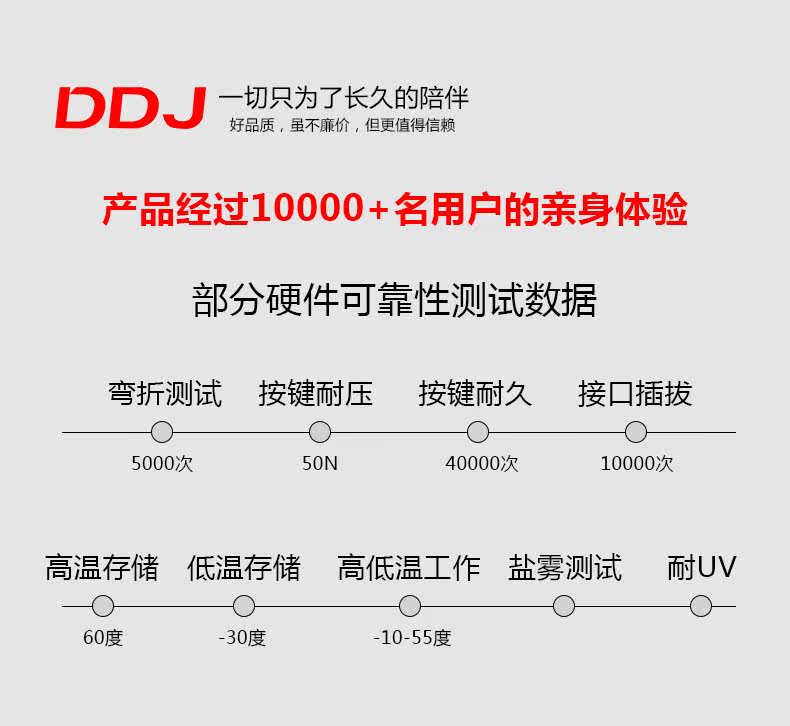 DDJ 一切只为了长久的陪伴
好品质，虽不廉价，但更值得信赖

产品经过10000+名用户的亲身体验

部分硬件可靠性测试数据

弯折测试
5000次

按键耐压
50N

按键耐久
40000次

接口插拔
10000次

高温存储
60度

低温存储
-30度

高低温工作
-10-55度

盐雾测试

耐UV