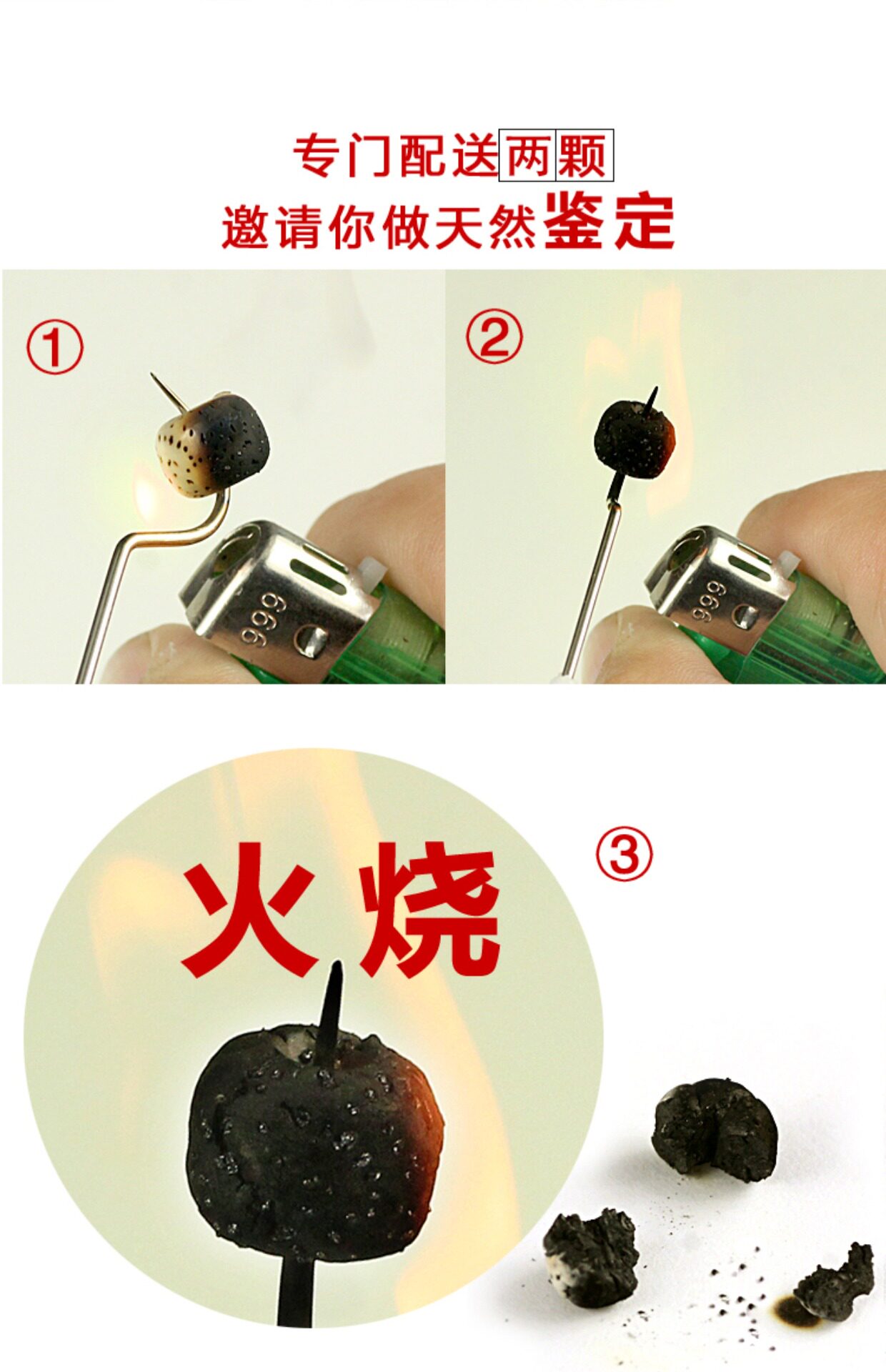 专门配送两颗
邀请你做天然鉴定

①

999

②

999

火烧

③