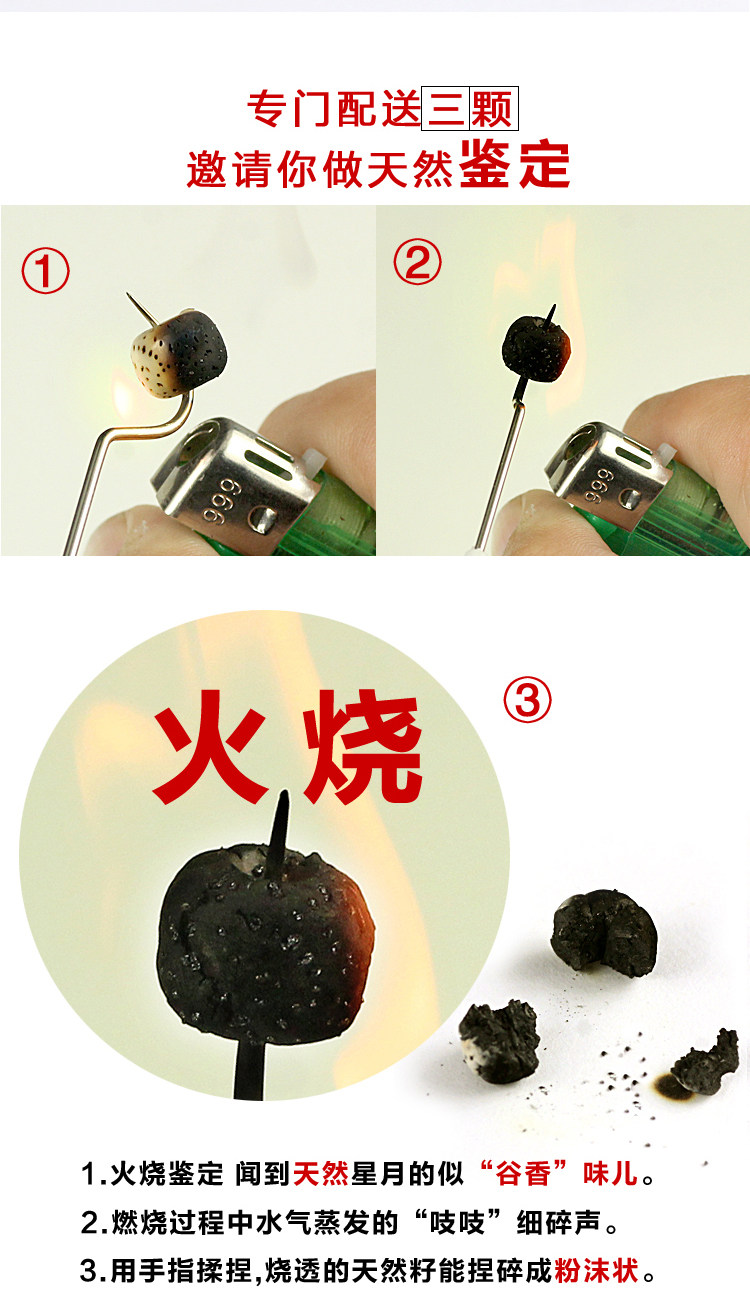 专门配送三颗
邀请你做天然鉴定

①

999

②

999

火烧

③

1.火烧鉴定 闻到天然星月的似“谷香”味儿。
2.燃烧过程中水气蒸发的“吱吱”细碎声。
3.用手指揉捏,烧透的天然籽能捏碎成粉沫状。