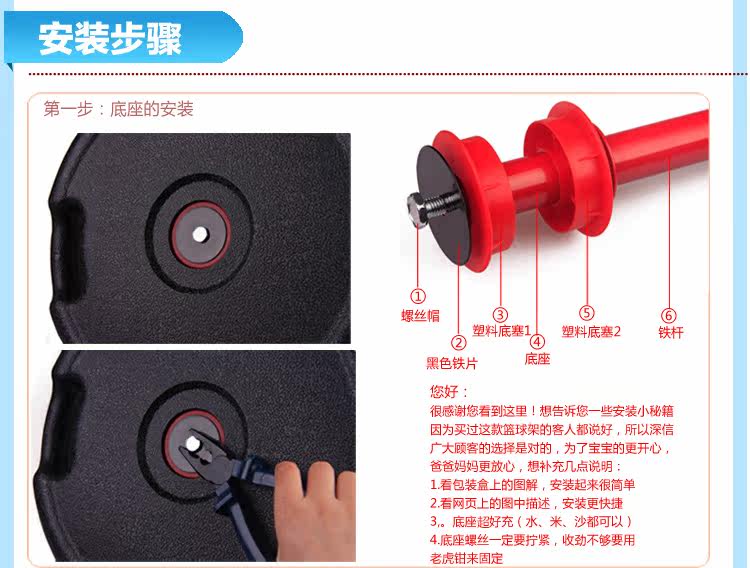 安装步骤

第一步：底座的安装

①
螺丝帽

②
黑色铁片

③
塑料底塞1

④
底座

⑤
塑料底塞2

⑥
铁杆

您好：
很感谢您看到这里！想告诉您一些安装小秘籍
因为买过这款篮球架的客人都说好，所以深信
广大顾客的选择是对的，为了宝宝的更开心，
爸爸妈妈更放心，想补充几点说明：
1.看包装盒上的图解，安装起来很简单
2.看网页上的图中描述，安装更快捷
3.。底座超好充（水、米、沙都可以）
4.底座螺丝一定要拧紧，收劲不够要用
老虎钳来固定