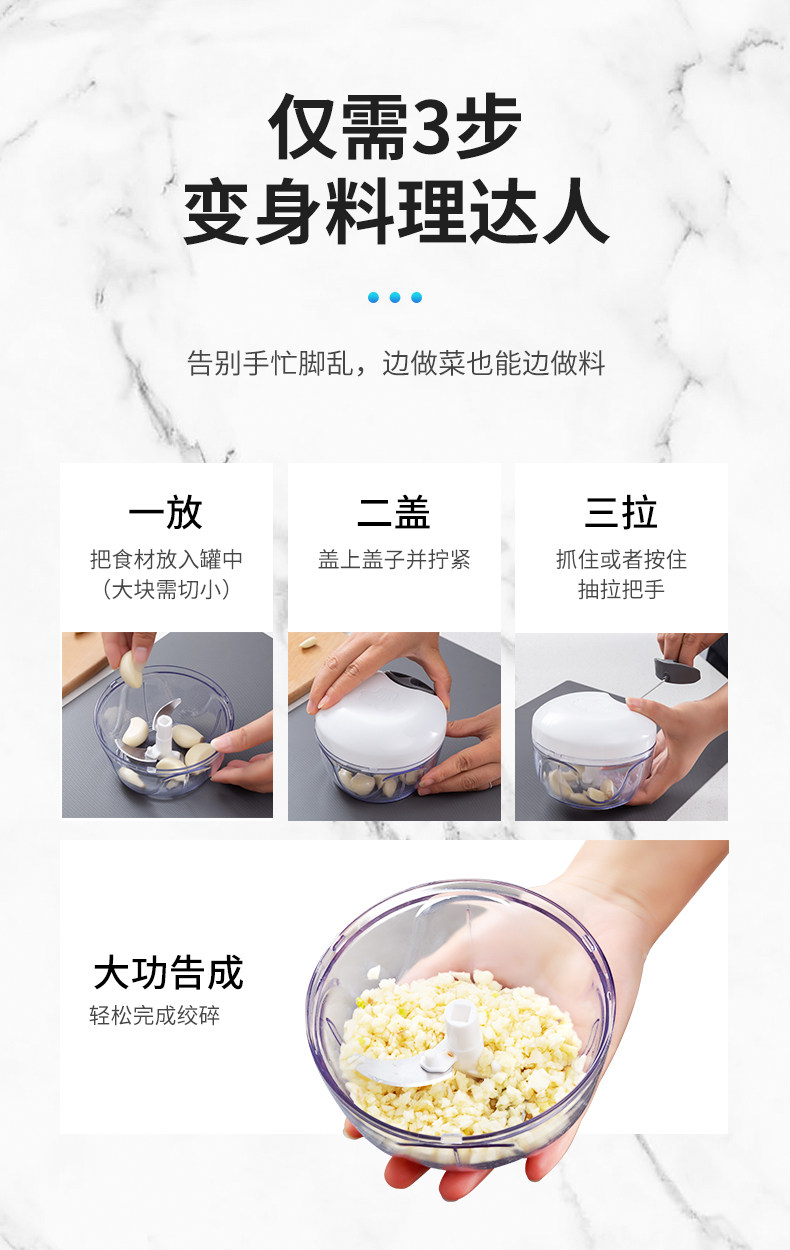 仅需3步
变身料理达人

告别手忙脚乱，边做菜也能边做料

一放
把食材放入罐中
（大块需切小）

二盖
盖上盖子并拧紧

三拉
抓住或者按住
抽拉把手

大功告成
轻松完成绞碎