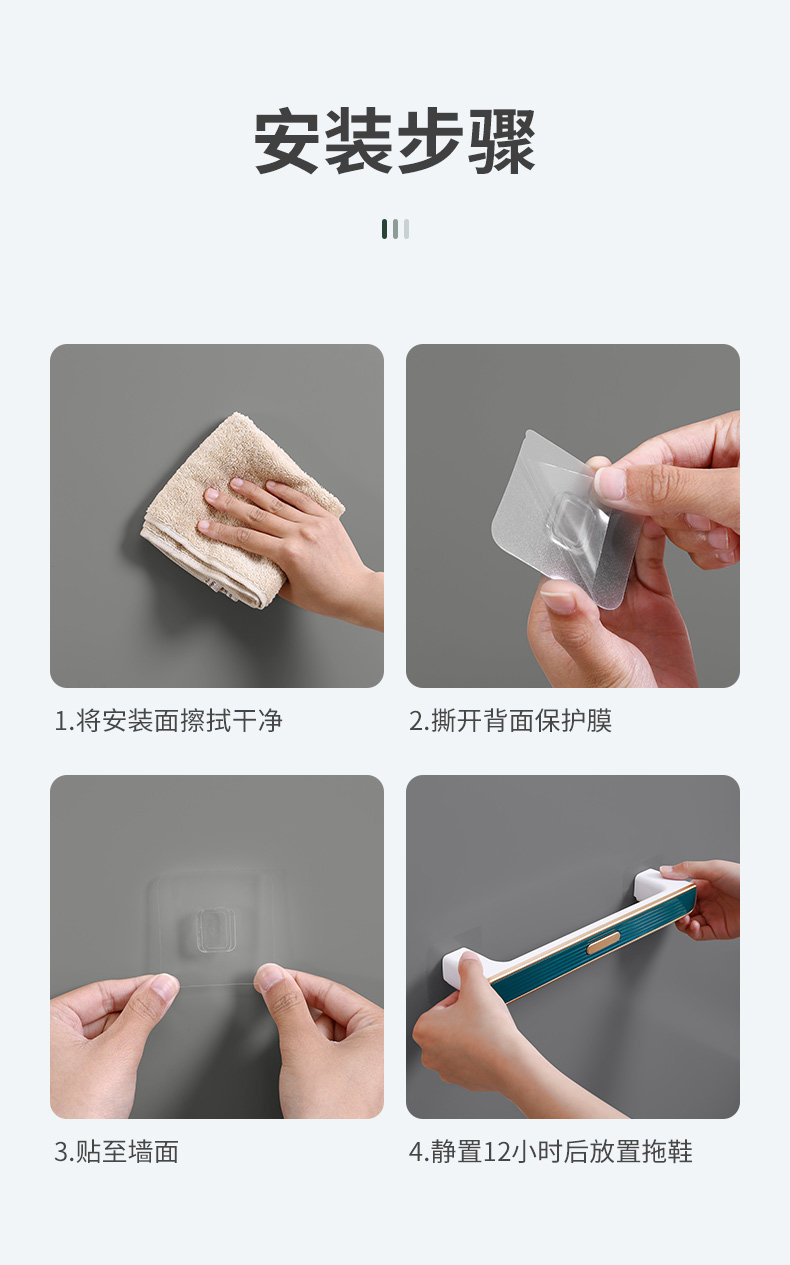 安装步骤

1.将安装面擦拭干净

2.撕开背面保护膜

3.贴至墙面

4.静置12小时后放置拖鞋