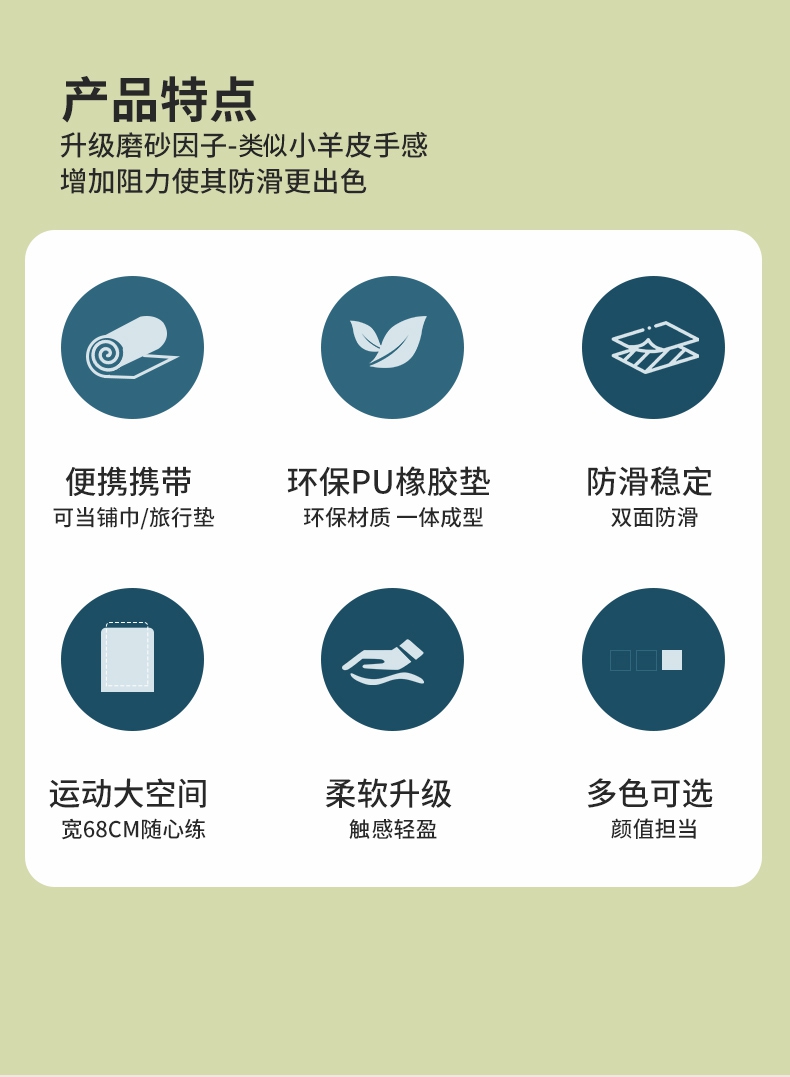 产品特点
升级磨砂因子-类似小羊皮手感
增加阻力使其防滑更出色

便携携带
可当铺巾/旅行垫

环保PU橡胶垫
环保材质 一体成型

防滑稳定
双面防滑

运动大空间
宽68CM随心练

柔软升级
触感轻盈

多色可选
颜值担当