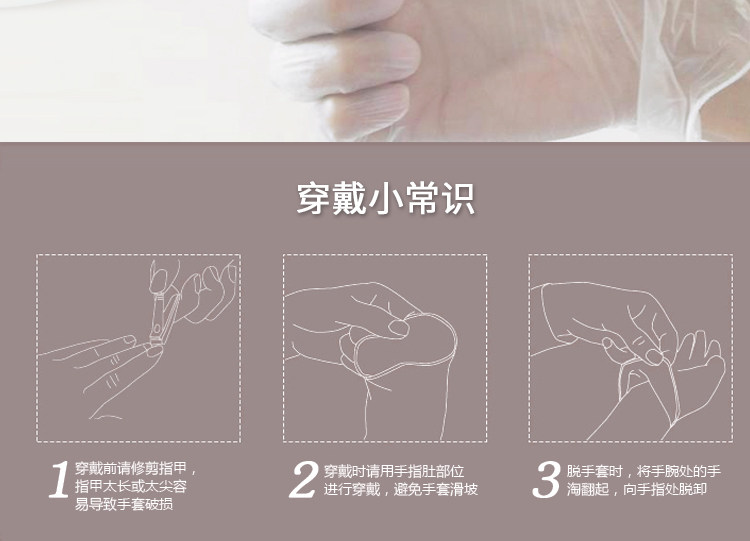 穿戴小常识

1 穿戴前请修剪指甲，指甲太长或太尖容易导致手套破损

2 穿戴时请用手指肚部位进行穿戴，避免手套滑坡

3 脱手套时，将手腕处的手淘翻起，向手指处脱卸