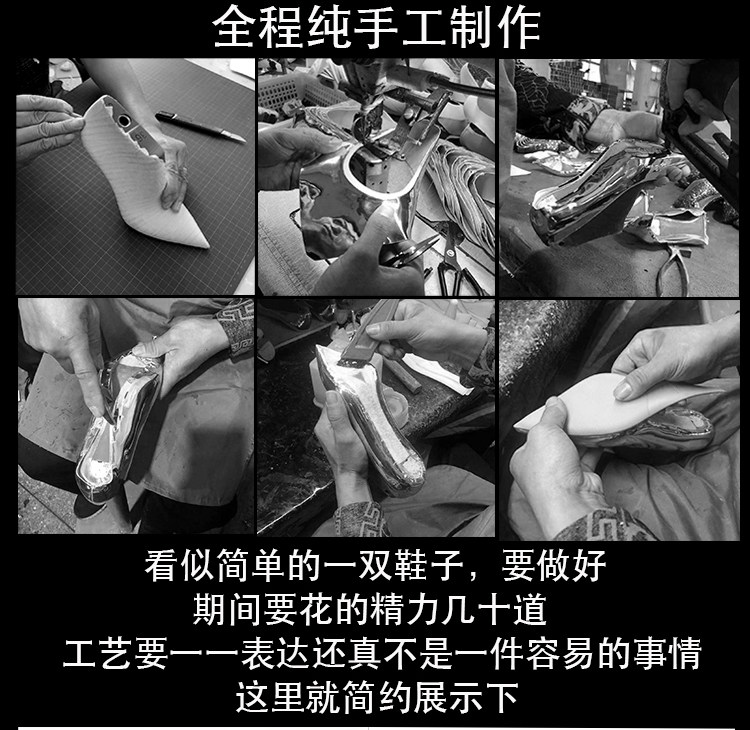 全程纯手工制作

看似简单的一双鞋子，要做好
期间要花的精力几十道
工艺要一一表达还真不是一件容易的事情
这里就简约展示下