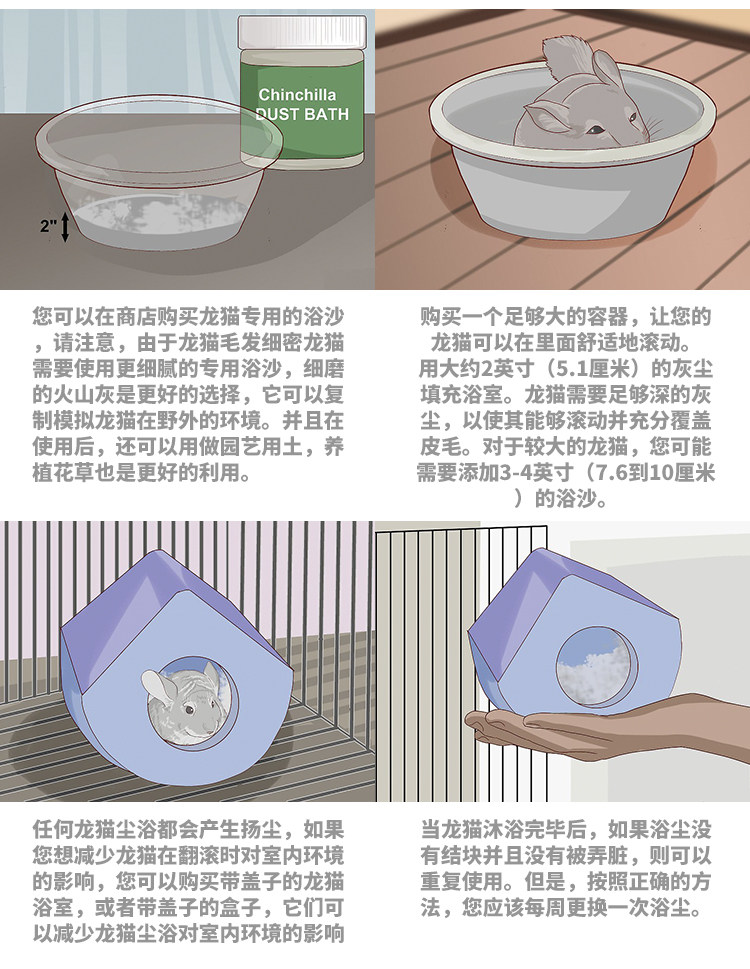 Chinchilla
DUST BATH

2"

您可以在商店购买龙猫专用的浴沙，请注意，由于龙猫毛发细密龙猫需要使用更细腻的专用浴沙，细磨的火山灰是更好的选择，它可以复制模拟龙猫在野外的环境。并且在使用后，还可以用做园艺用土，养植花草也是更好的利用。

购买一个足够大的容器，让您的龙猫可以在里面舒适地滚动。用大约2英寸（5.1厘米）的灰尘填充浴室。龙猫需要足够深的灰尘，以使其能够滚动并充分覆盖皮毛。对于较大的龙猫，您可能需要添加3-4英寸（7.6到10厘米）的浴沙。

任何龙猫尘浴都会产生扬尘，如果您想减少龙猫在翻滚时对室内环境的影响，您可以购买带盖子的龙猫浴室，或者带盖子的盒子，它们可以减少龙猫尘浴对室内环境的影响

当龙猫沐浴完毕后，如果浴尘没有结块并且没有被弄脏，则可以重复使用。但是，按照正确的方法，您应该每周更换一次浴尘。