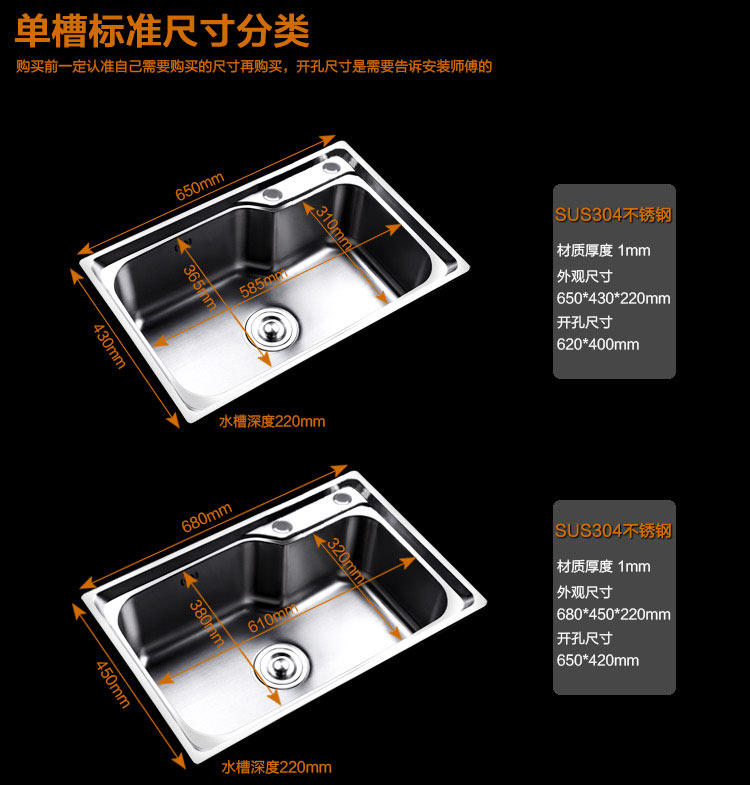 单槽标准尺寸分类

购买前一定认准自己需要购买的尺寸再购买，开孔尺寸是需要告诉安装师傅的

650mm
310mm
365mm
585mm
430mm
水槽深度220mm

SUS304不锈钢
材质厚度 1mm
外观尺寸
650*430*220mm
开孔尺寸
620*400mm

680mm
320mm
380mm
610mm
450mm
水槽深度220mm

SUS304不锈钢
材质厚度 1mm
外观尺寸
680*450*220mm
开孔尺寸
650*420mm