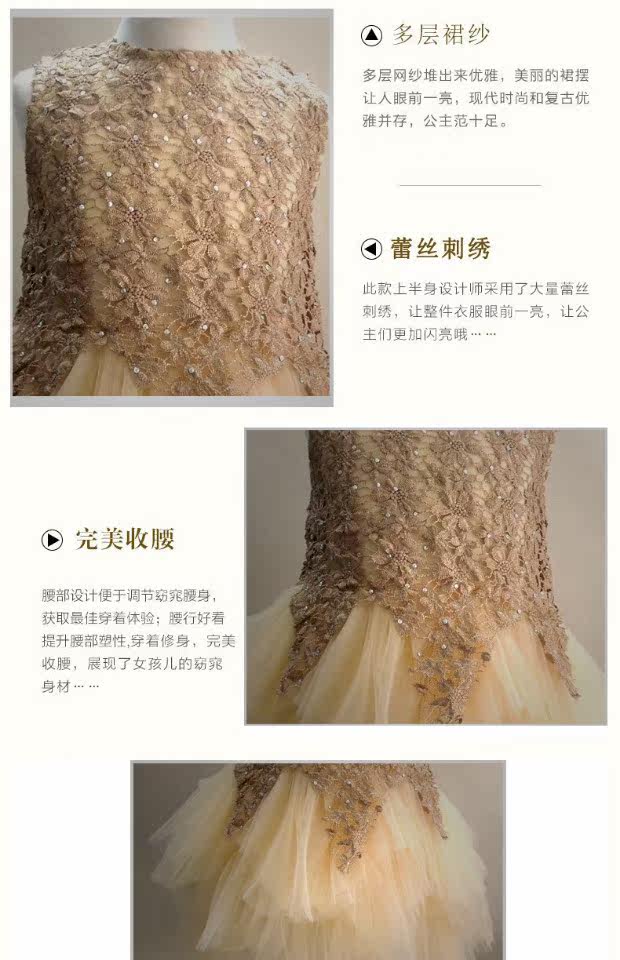 多层裙纱

多层网纱堆出来优雅，美丽的裙摆让人眼前一亮，现代时尚和复古优雅并存，公主范十足。

蕾丝刺绣

此款上半身设计师采用了大量蕾丝刺绣，让整件衣服眼前一亮，让公主们更加闪亮哦……

完美收腰

腰部设计便于调节窈窕腰身，获取最佳穿着体验；腰行好看提升腰部塑性，穿着修身，完美收腰，展现了女孩儿的窈窕身材……