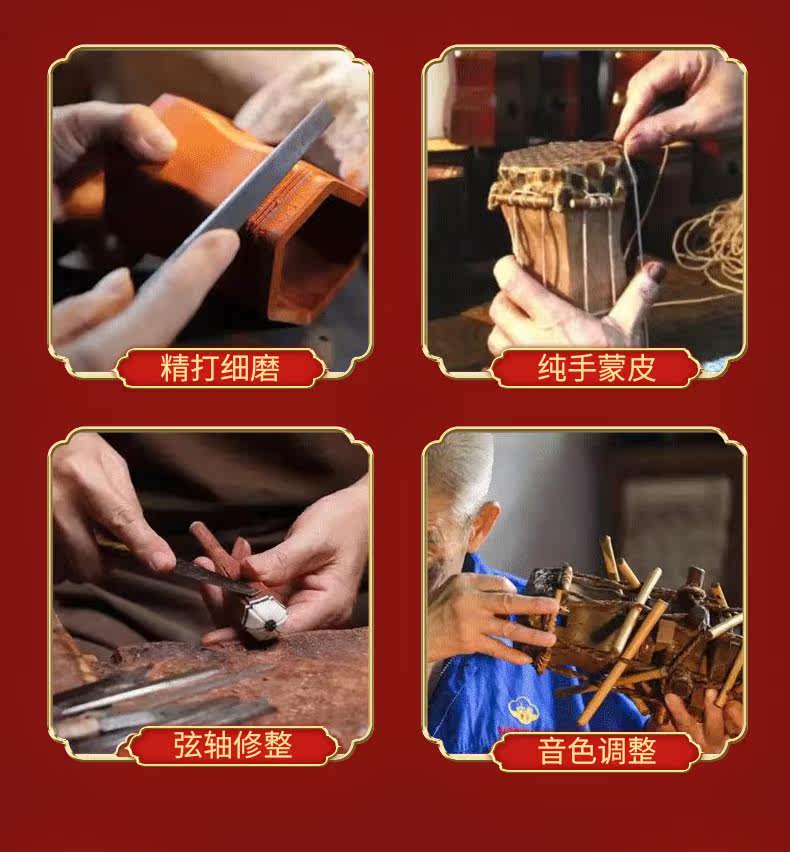 精打细磨

纯手蒙皮

弦轴修整

音色调整