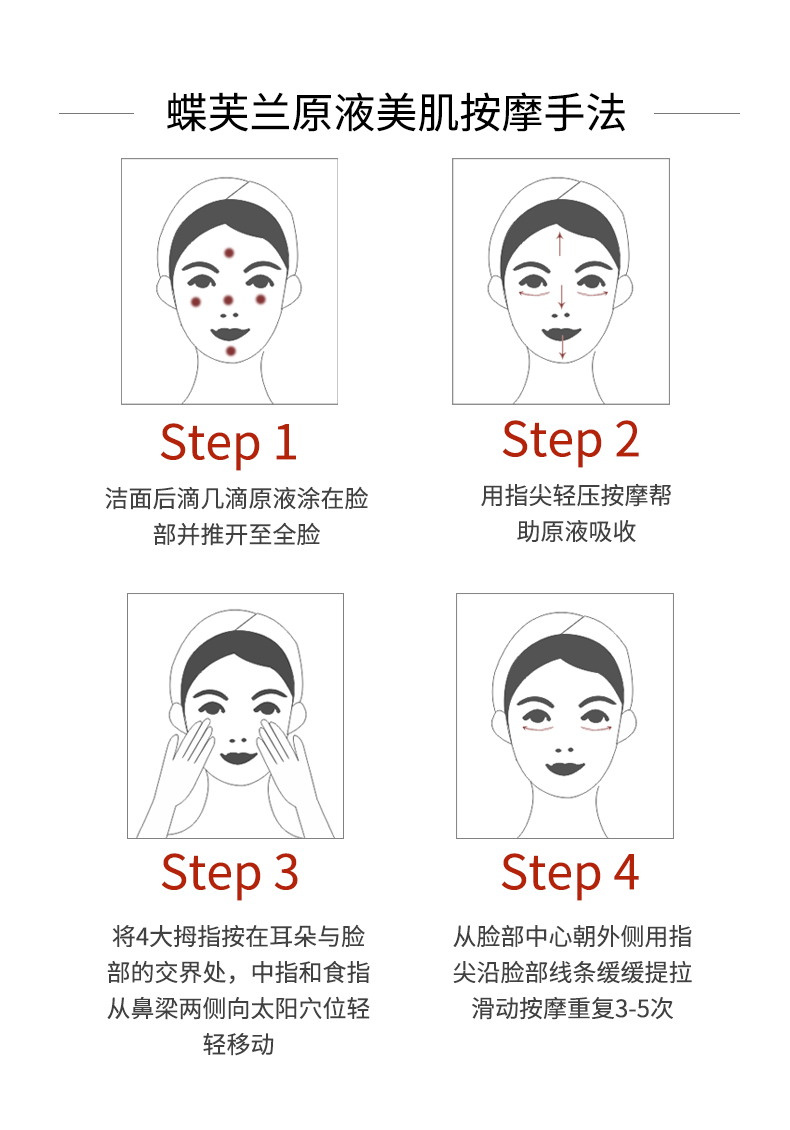 蝶芙兰原液美肌按摩手法

Step 1

洁面后滴几滴原液涂在脸部并推开至全脸

Step 2

用指尖轻压按摩帮助原液吸收

Step 3

将4大拇指按在耳朵与脸部的交界处，中指和食指从鼻梁两侧向太阳穴位轻轻移动

Step 4

从脸部中心朝外侧用指尖沿脸部线条缓缓提拉滑动按摩重复3-5次