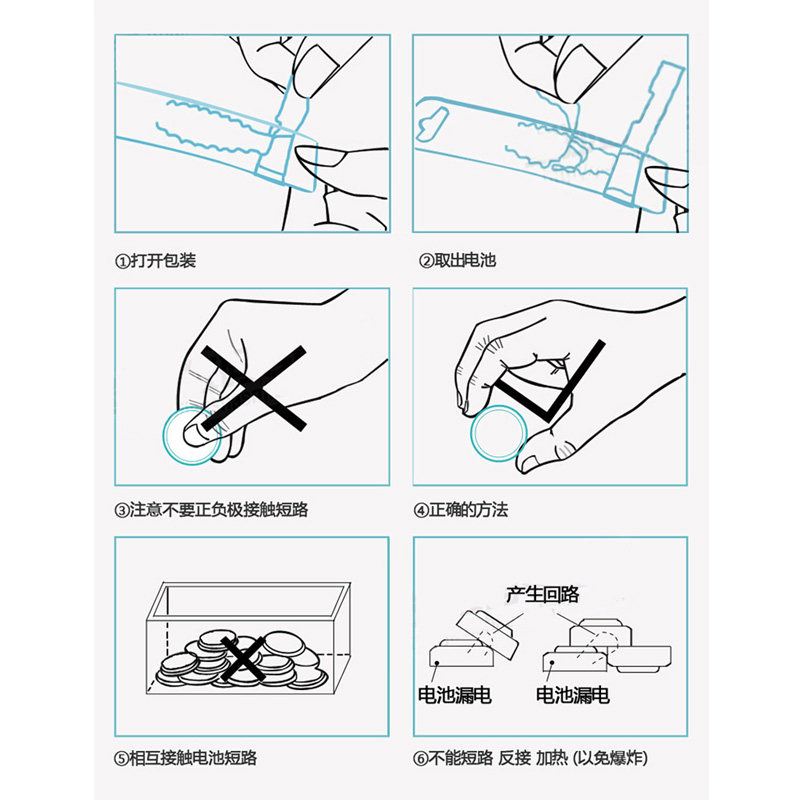 ①打开包装

②取出电池

③注意不要正负极接触短路

④正确的方法

⑤相互接触电池短路

产生回路

电池漏电

电池漏电

⑥不能短路 反接 加热 (以免爆炸)