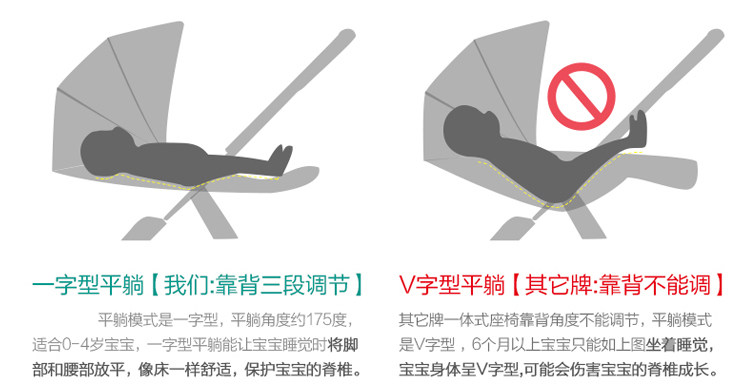 一字型平躺【我们:靠背三段调节】

平躺模式是一字型，平躺角度约175度，适合0-4岁宝宝，一字型平躺能让宝宝睡觉时将脚部和腰部放平，像床一样舒适，保护宝宝的脊椎。

V字型平躺【其它牌:靠背不能调】

其它牌一体式座椅靠背角度不能调节，平躺模式是V字型，6个月以上宝宝只能如上图坐着睡觉，宝宝身体呈V字型,可能会伤害宝宝的脊椎成长。