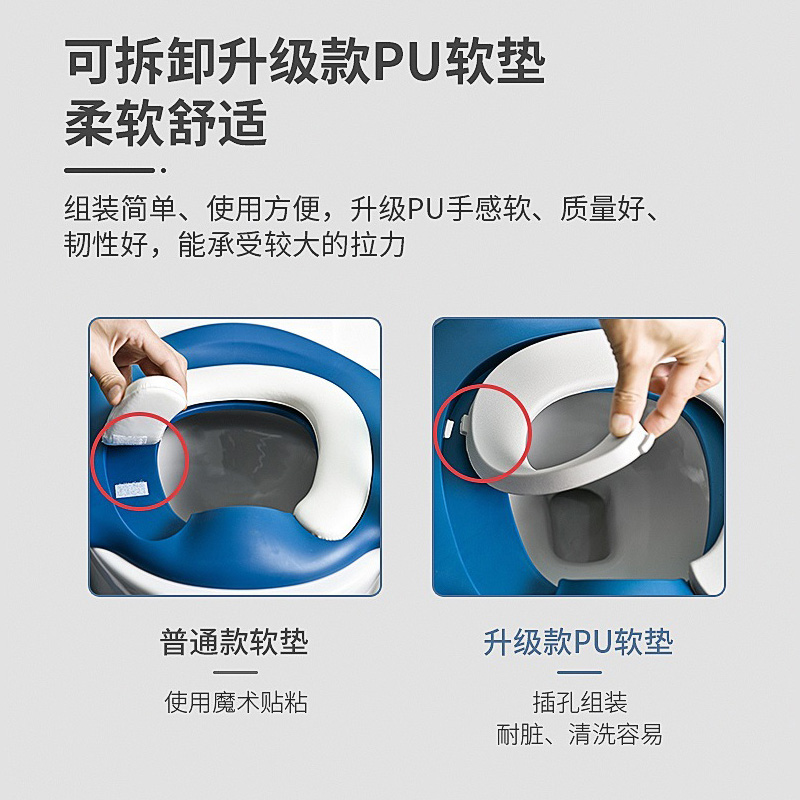 可拆卸升级款PU软垫
柔软舒适

组装简单、使用方便，升级PU手感软、质量好、韧性好，能承受较大的拉力

普通款软垫

使用魔术贴粘

升级款PU软垫

插孔组装
耐脏、清洗容易