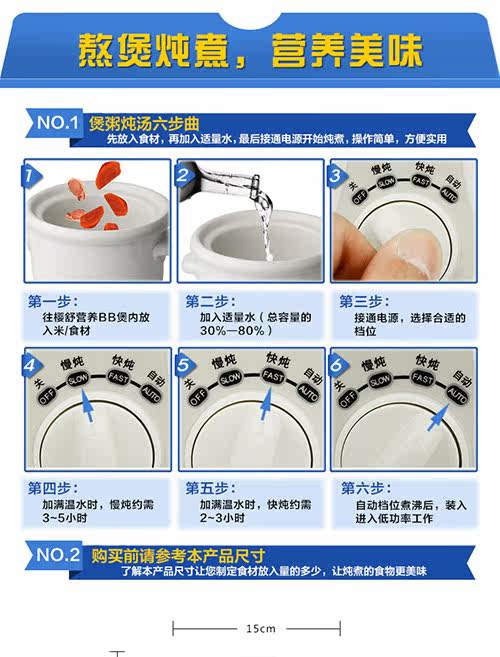 熬煲炖煮，营养美味

NO.1 煲粥炖汤六步曲
先放入食材，再加入适量水，最后接通电源开始炖煮，操作简单，方便实用

1

2

3
关 OFF 慢炖 SLOW 快炖 FAST 自动 AUTO

第一步：
往樱舒营养BB煲内放入米/食材

第二步：
加入适量水（总容量的30%—80%）

第三步：
接通电源，选择合适的档位

4
关 OFF 慢炖 SLOW 快炖 FAST 自动 AUTO

5
关 OFF 慢炖 SLOW 快炖 FAST 自动 AUTO

6
关 OFF 慢炖 SLOW 快炖 FAST 自动 AUTO

第四步：
加满温水时，慢炖约需3~5小时

第五步：
加满温水时，快炖约需2~3小时

第六步：
自动档位煮沸后，装入进入低功率工作

NO.2 购买前请参考本产品尺寸
了解本产品尺寸让您制定食材放入量的多少，让炖煮的食物更美味

15cm