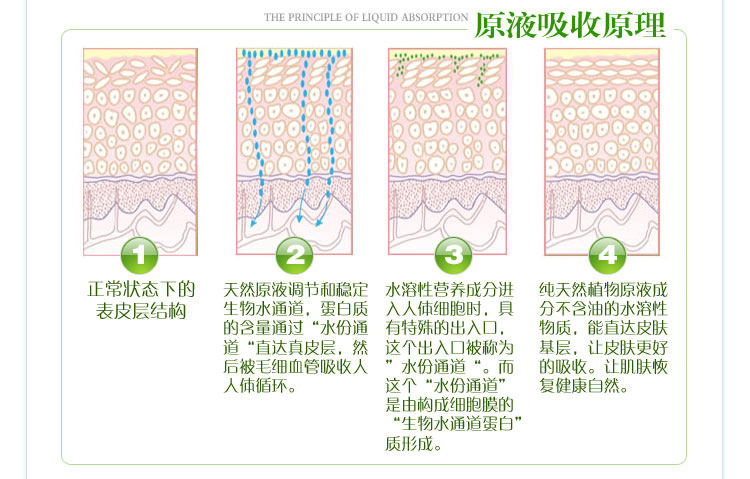 THE PRINCIPLE OF LIQUID ABSORPTION 原液吸收原理

1

正常状态下的表皮层结构

2

天然原液调节和稳定生物水通道，蛋白质的含量通过“水份通道“直达真皮层，然后被毛细血管吸收入人体循环。

3

水溶性营养成分进入人体细胞时，具有特殊的出入口，这个出入口被称为”水份通道“。而这个“水份通道”是由构成细胞膜的“生物水通道蛋白”质形成。

4

纯天然植物原液成分不含油的水溶性物质，能直达皮肤基层，让皮肤更好的吸收。让肌肤恢复健康自然。