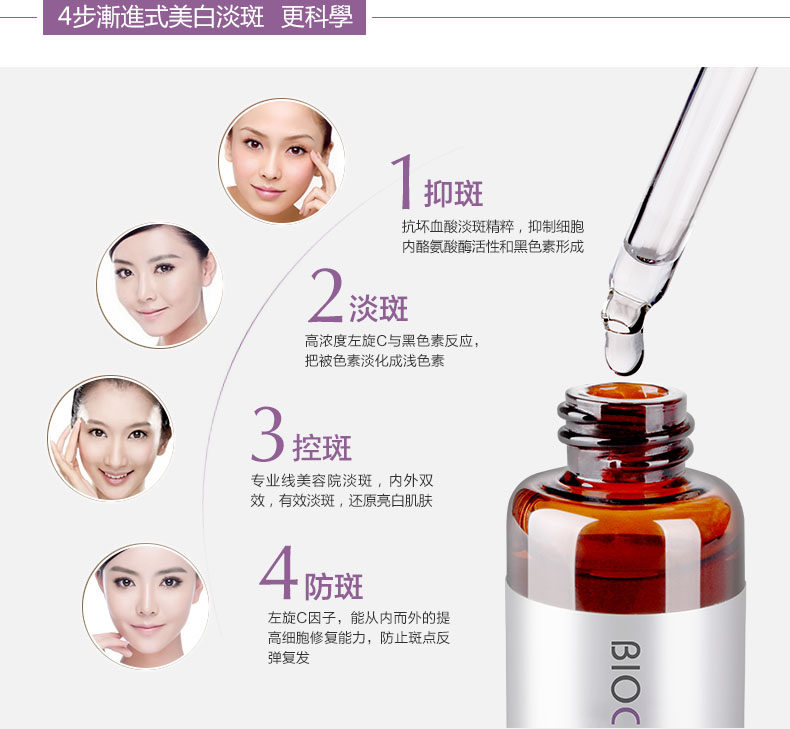 4步漸進式美白淡斑 更科學

1 抑斑
抗坏血酸淡斑精粹，抑制细胞内酪氨酸酶活性和黑色素形成

2 淡斑
高浓度左旋C与黑色素反应，把被色素淡化成浅色素

3 控斑
专业线美容院淡斑，内外双效，有效淡斑，还原亮白肌肤

4 防斑
左旋C因子，能从内而外的提高细胞修复能力，防止斑点反弹复发

BIOC