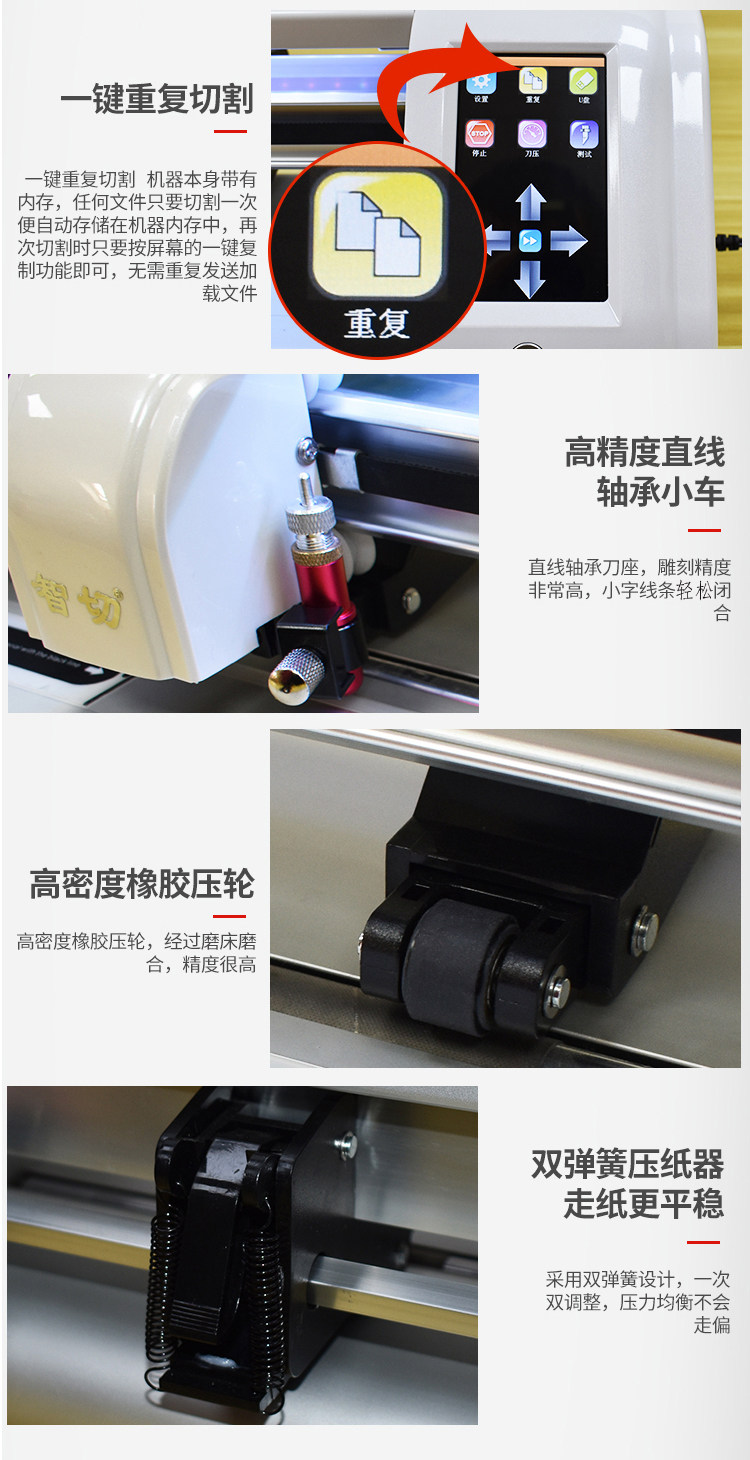 一键重复切割

一键重复切割 机器本身带有内存，任何文件只要切割一次便自动存储在机器内存中，再次切割时只要按屏幕的一键复制功能即可，无需重复发送加载文件

设置
重复
U盘
STOP
停止
刀压
测试

重复

智切

高精度直线轴承小车

直线轴承刀座，雕刻精度非常高，小字线条轻松闭合

高密度橡胶压轮

高密度橡胶压轮，经过磨床磨合，精度很高

双弹簧压纸器走纸更平稳

采用双弹簧设计，一次双调整，压力均衡不会走偏