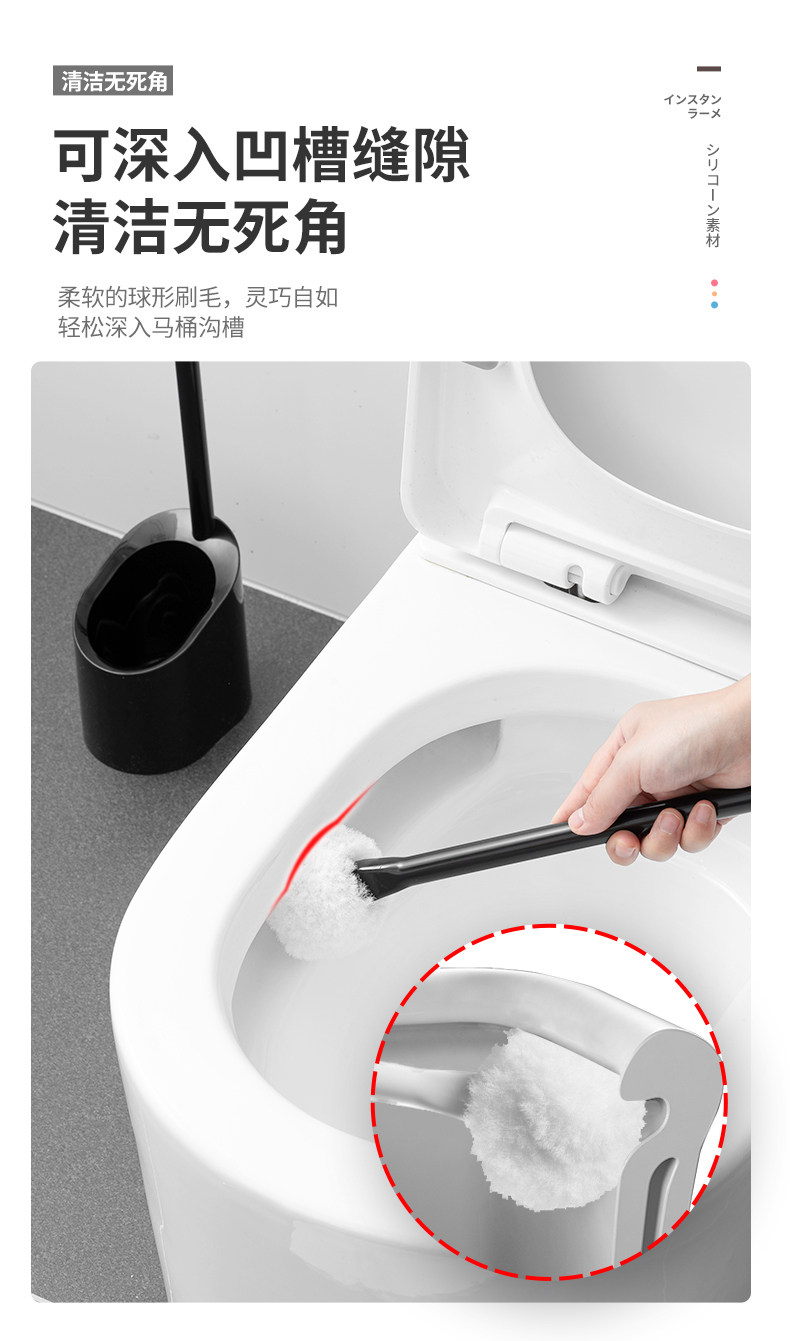 清洁无死角

可深入凹槽缝隙
清洁无死角

柔软的球形刷毛，灵巧自如
轻松深入马桶沟槽

インスタン
ラーメ

シリコーン素材