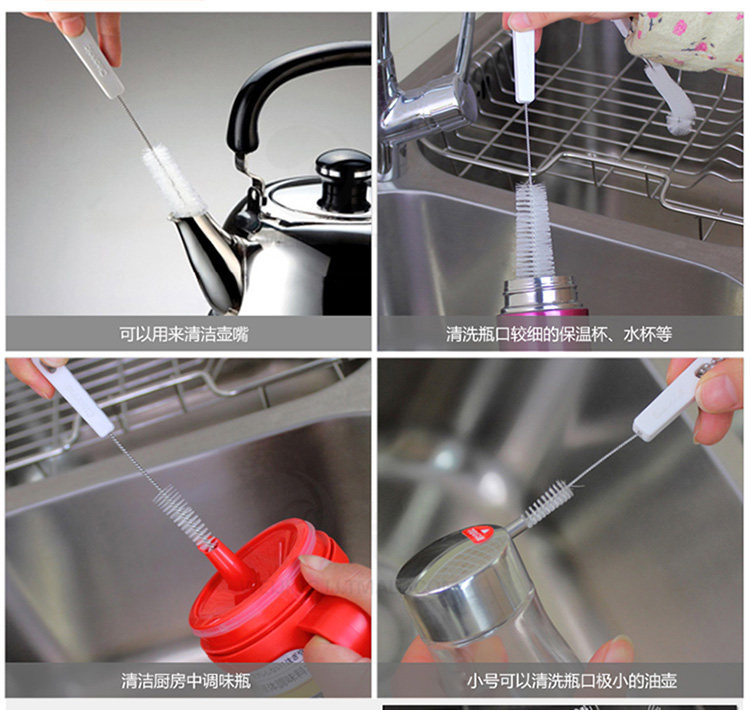 可以用来清洁壶嘴

清洗瓶口较细的保温杯、水杯等

清洁厨房中调味瓶

小号可以清洗瓶口极小的油壶