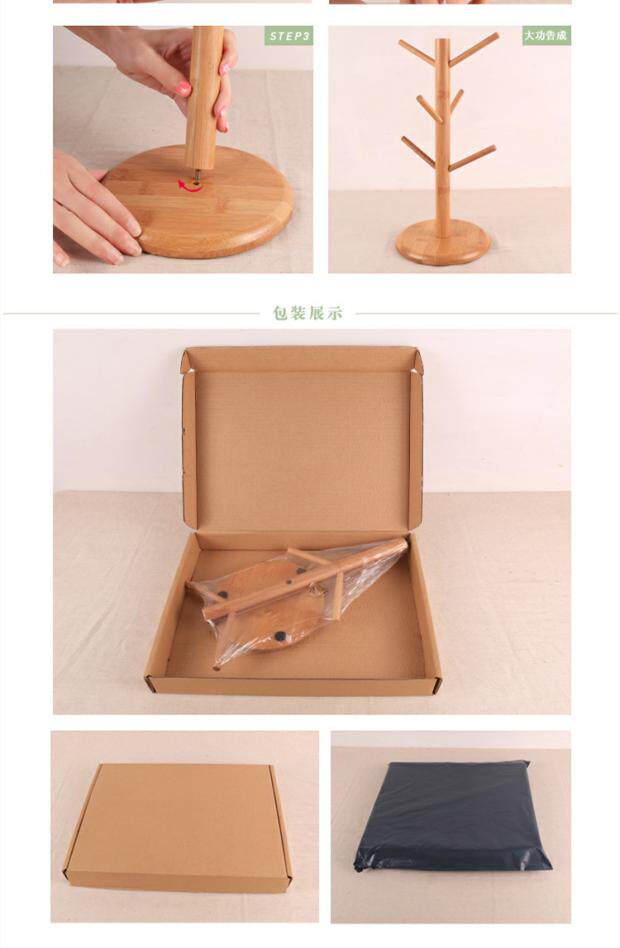 STEP3

大功告成

包装展示