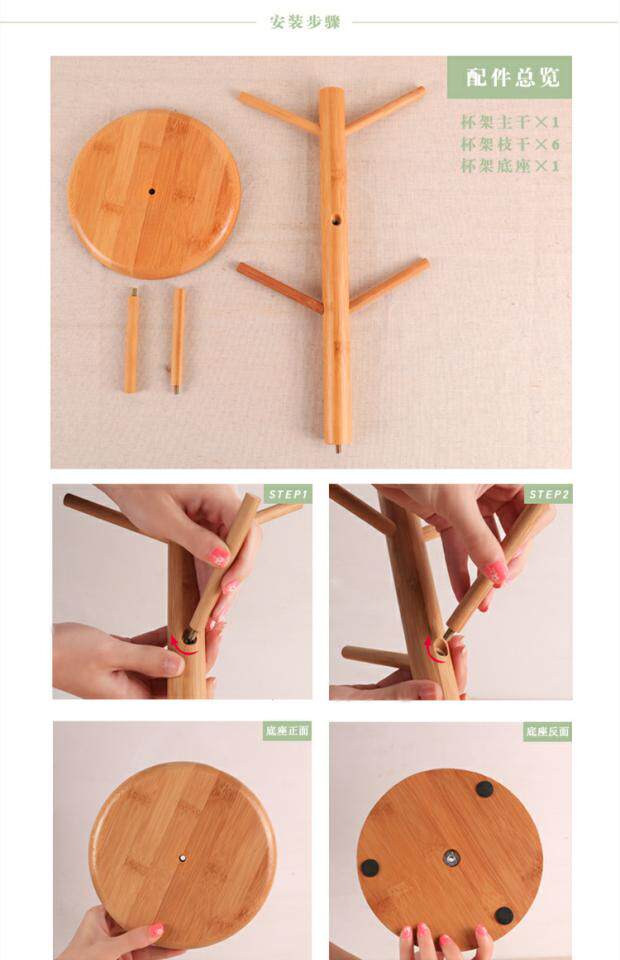 安装步骤

配件总览

杯架主干×1
杯架枝干×6
杯架底座×1

STEP1

STEP2

底座正面

底座反面